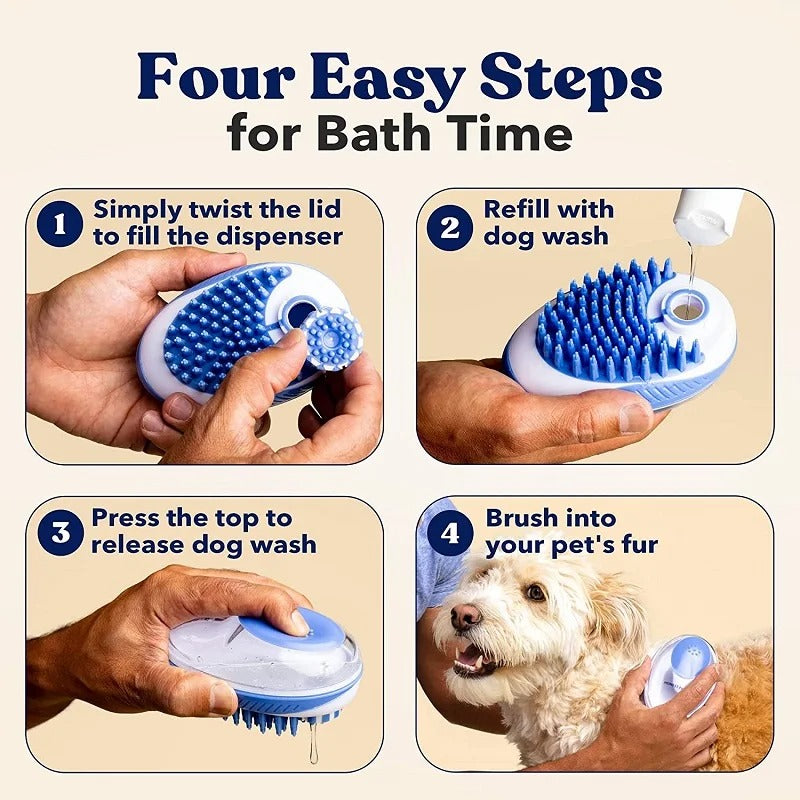 Four Easy Steps
for Bath Time

1 Simply twist the lid to fill the dispenser

2 Refill with dog wash

3 Press the top to release dog wash

4 Brush into your pet's fur