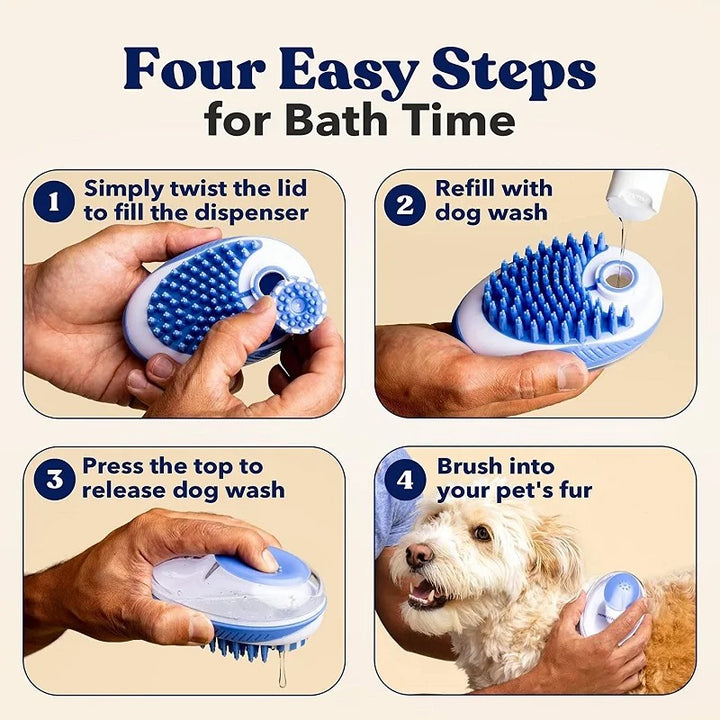 Four Easy Steps
for Bath Time

1 Simply twist the lid to fill the dispenser

2 Refill with dog wash

3 Press the top to release dog wash

4 Brush into your pet's fur