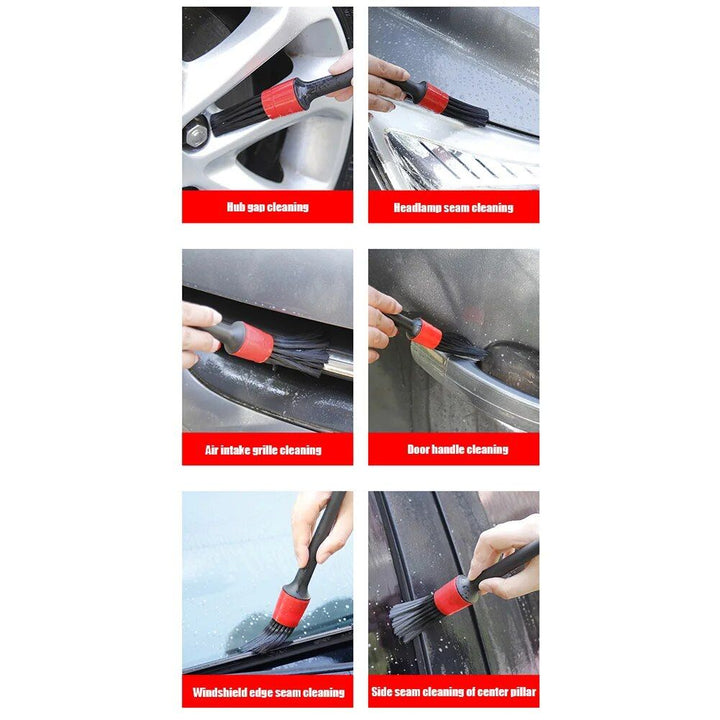 Hub gap cleaning

Headlamp seam cleaning

Air intake grille cleaning

Door handle cleaning

Windshield edge seam cleaning

Side seam cleaning of center pillar