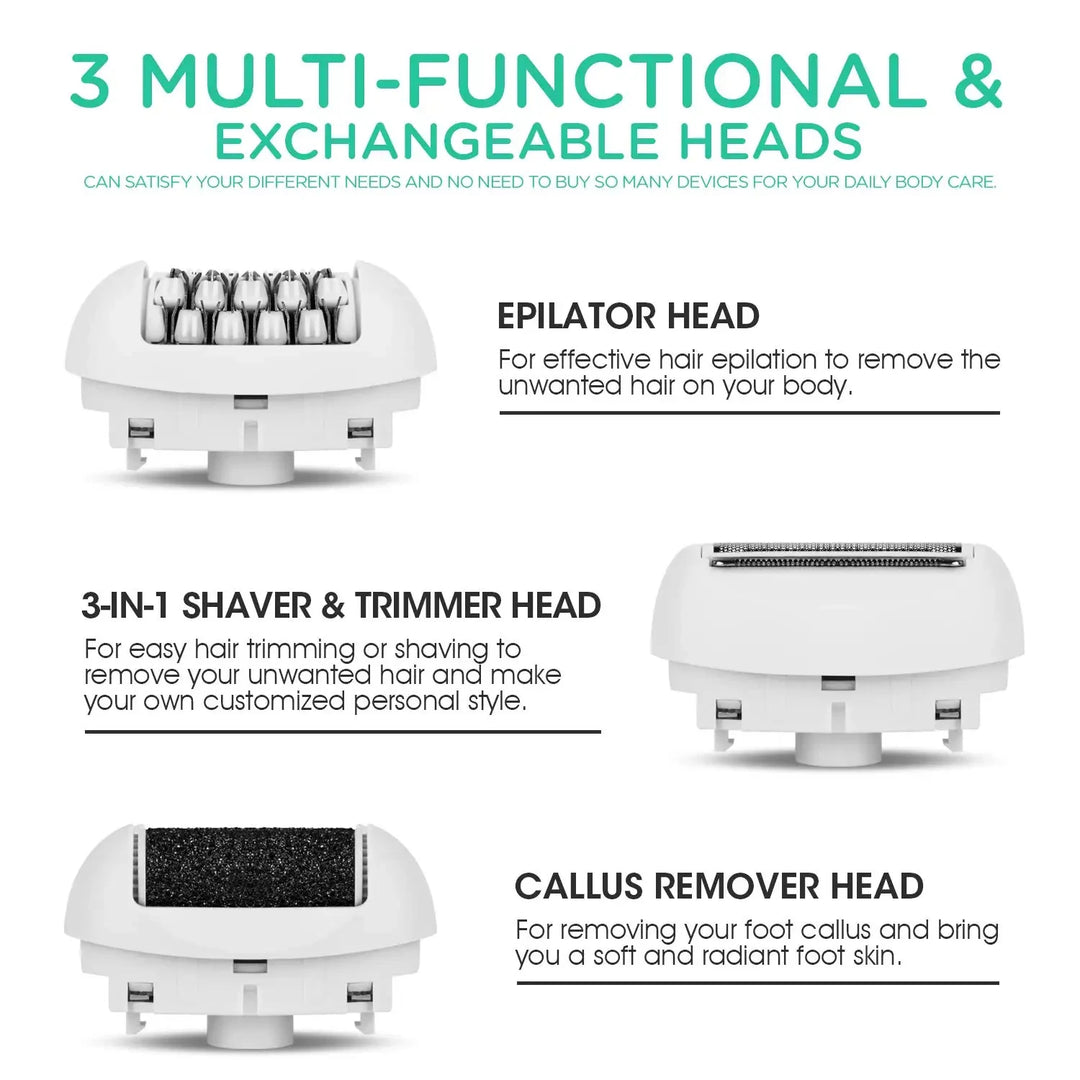 3 MULTI-FUNCTIONAL &
EXCHANGEABLE HEADS

CAN SATISFY YOUR DIFFERENT NEEDS AND NO NEED TO BUY SO MANY DEVICES FOR YOUR DAILY BODY CARE.

EPILATOR HEAD

For effective hair epilation to remove the unwanted hair on your body.

3-IN-1 SHAVER & TRIMMER HEAD

For easy hair trimming or shaving to remove your unwanted hair and make your own customized personal style.

CALLUS REMOVER HEAD

For removing your foot callus and bring you a soft and radiant foot skin.