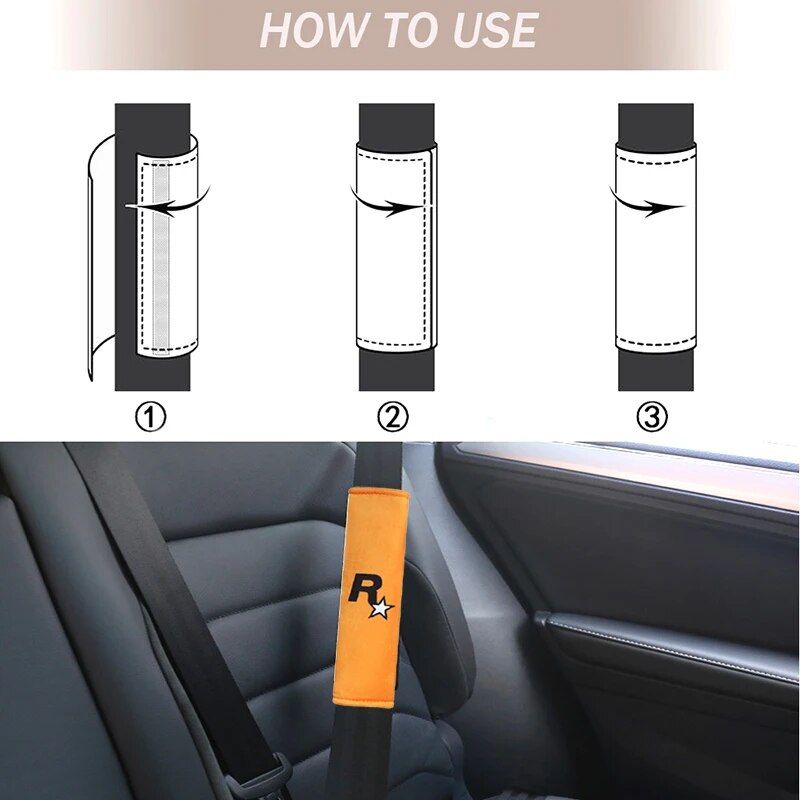 HOW TO USE

①

②

③

R