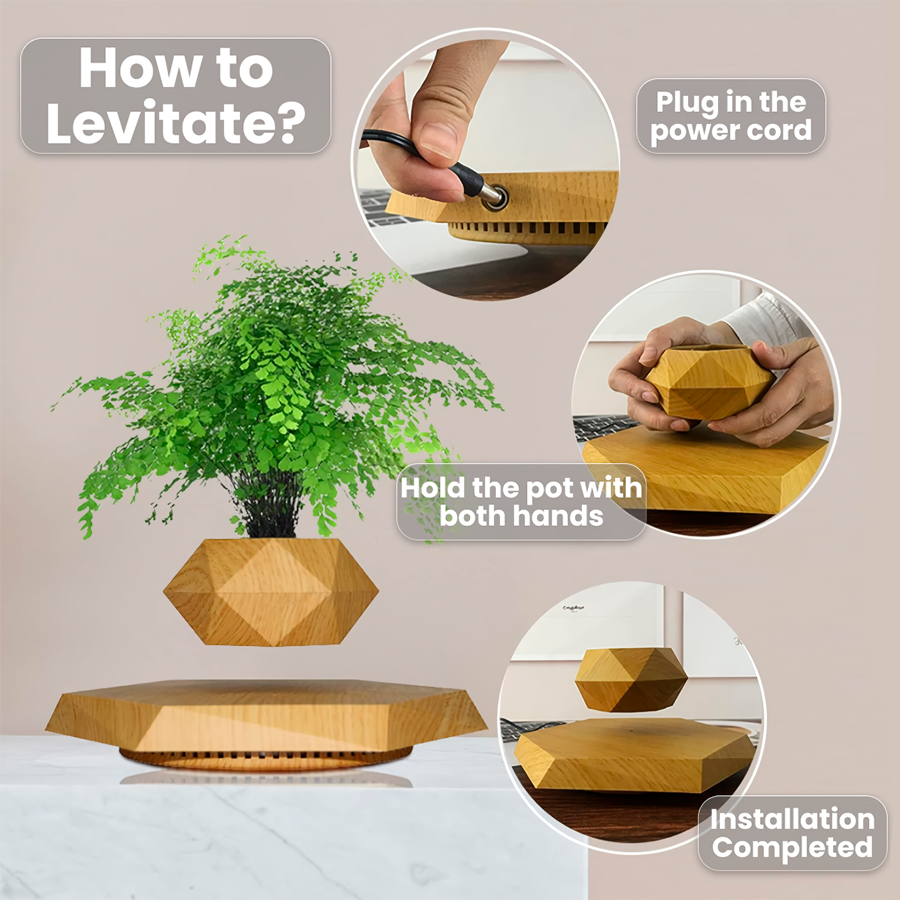 How to Levitate?

Plug in the power cord

Hold the pot with both hands

Installation Completed