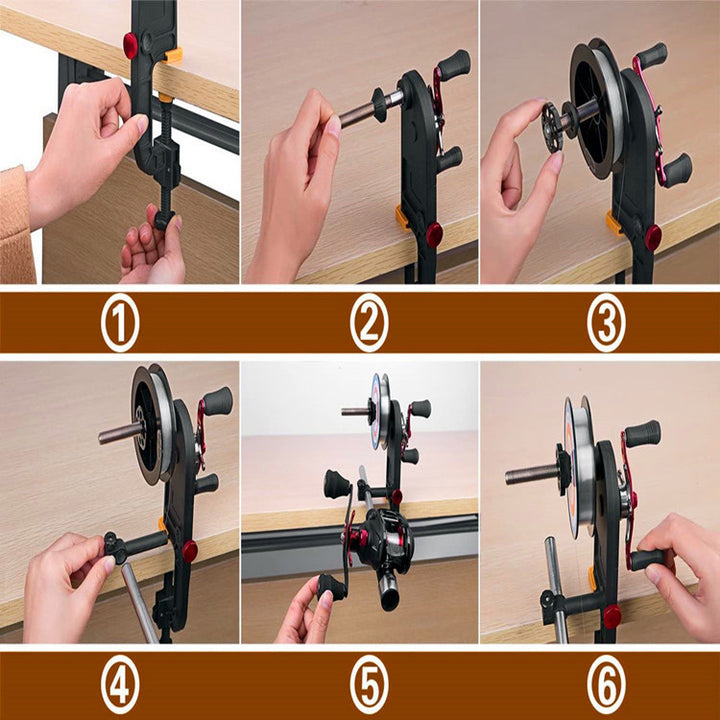 ①
②
③
④
⑤
⑥