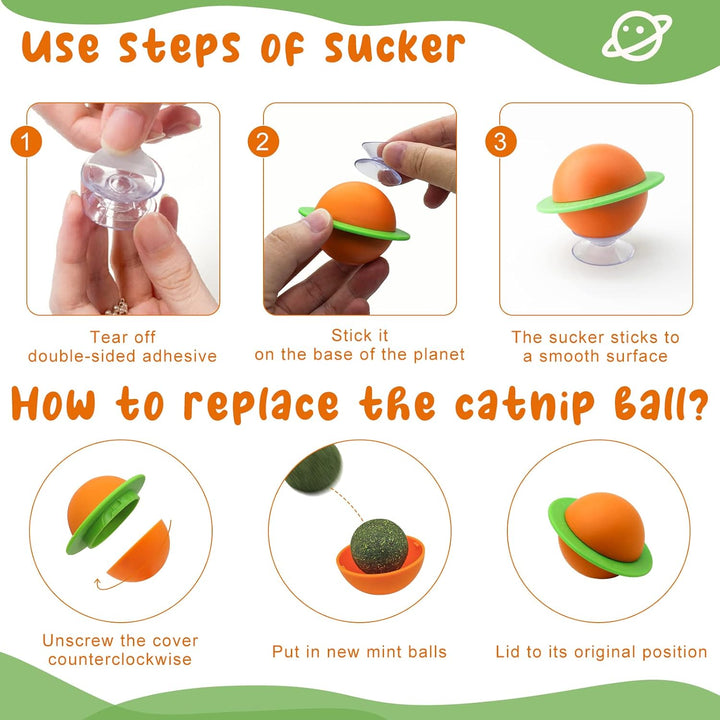 Use steps of sucker

1

Tear off double-sided adhesive

2

Stick it on the base of the planet

3

The sucker sticks to a smooth surface

How to replace the catnip ball?

Unscrew the cover counterclockwise

Put in new mint balls

Lid to its original position