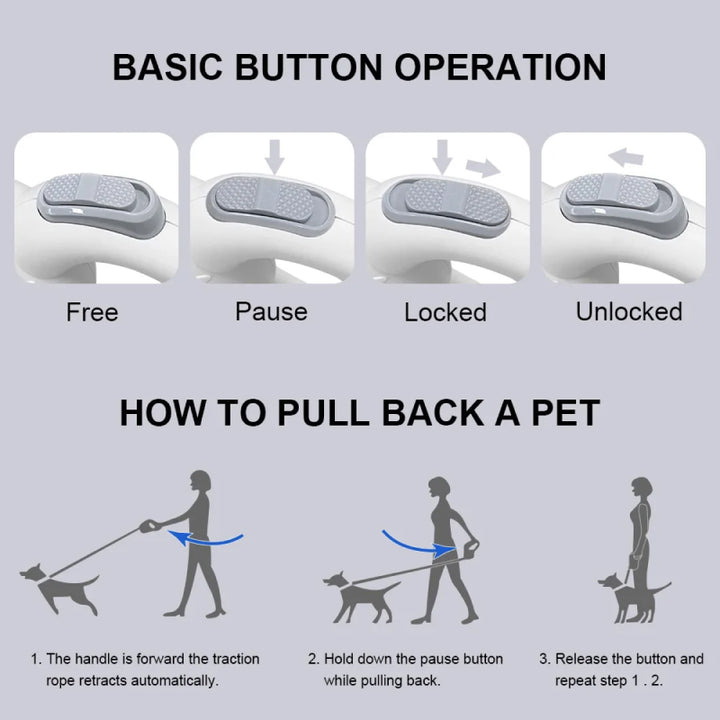 BASIC BUTTON OPERATION

Free

Pause

Locked

Unlocked

HOW TO PULL BACK A PET

1. The handle is forward the traction rope retracts automatically.

2. Hold down the pause button while pulling back.

3. Release the button and repeat step 1 . 2.