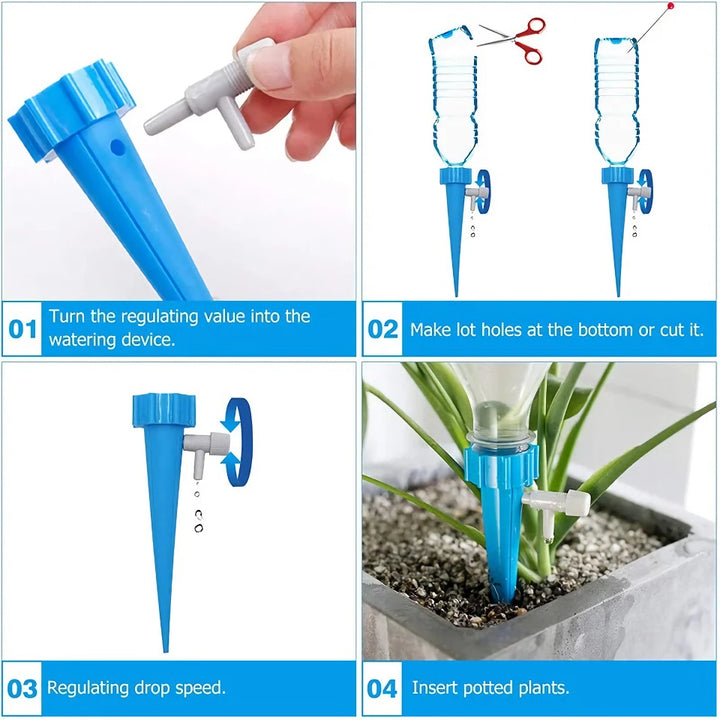 01 Turn the regulating value into the watering device.

02 Make lot holes at the bottom or cut it.

03 Regulating drop speed.

04 Insert potted plants.