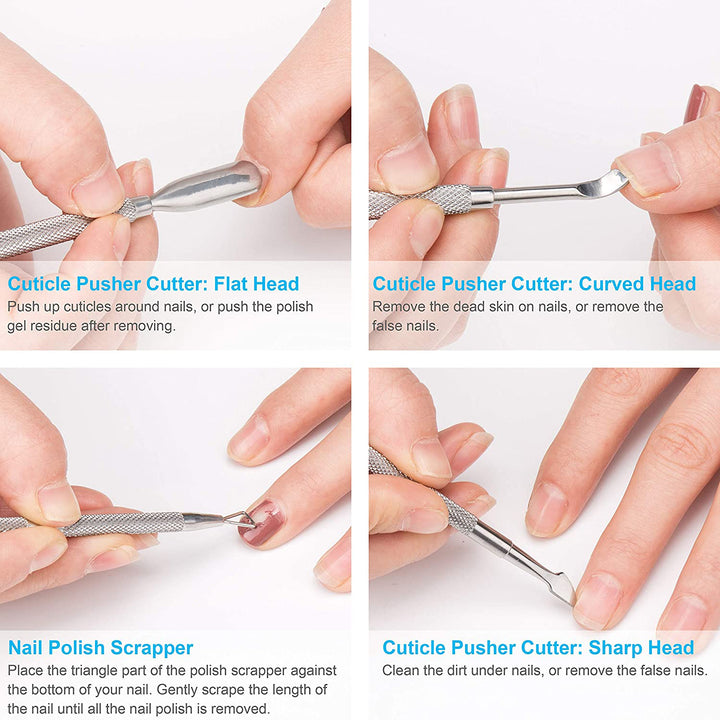 Cuticle Pusher Cutter: Flat Head
Push up cuticles around nails, or push the polish gel residue after removing.

Cuticle Pusher Cutter: Curved Head
Remove the dead skin on nails, or remove the false nails.

Nail Polish Scrapper
Place the triangle part of the polish scrapper against the bottom of your nail. Gently scrape the length of the nail until all the nail polish is removed.

Cuticle Pusher Cutter: Sharp Head
Clean the dirt under nails, or remove the false nails.