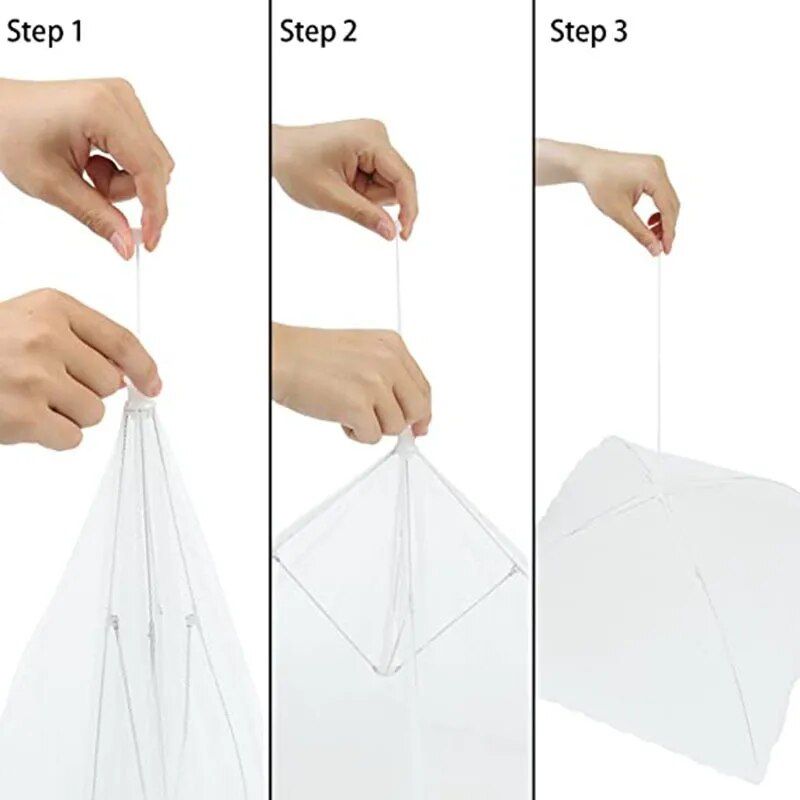 Step 1

Step 2

Step 3