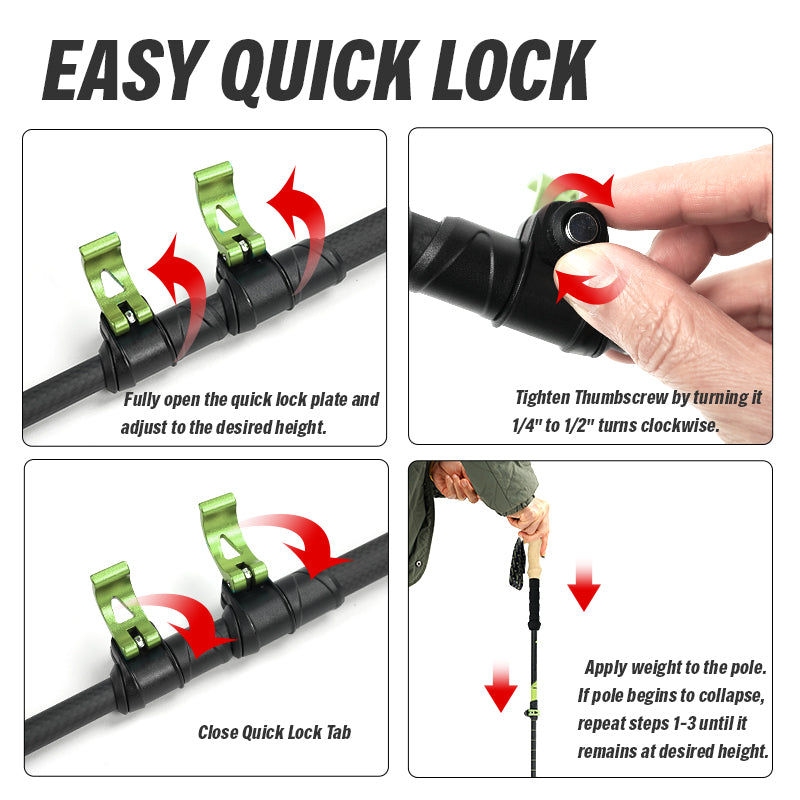 EASY QUICK LOCK

Fully open the quick lock plate and adjust to the desired height.

Tighten Thumbscrew by turning it 1/4" to 1/2" turns clockwise.

Close Quick Lock Tab

Apply weight to the pole. If pole begins to collapse, repeat steps 1-3 until it remains at desired height.