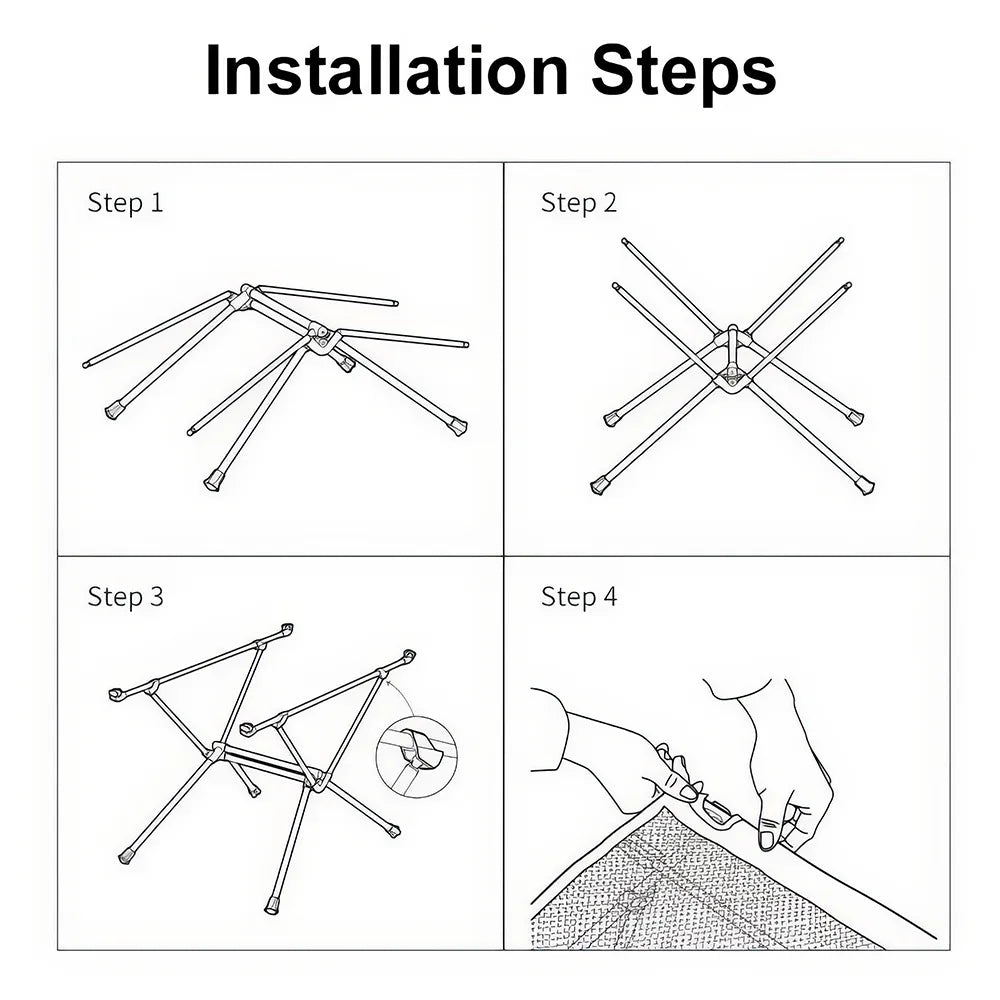 Installation Steps

Step 1

Step 2

Step 3

Step 4