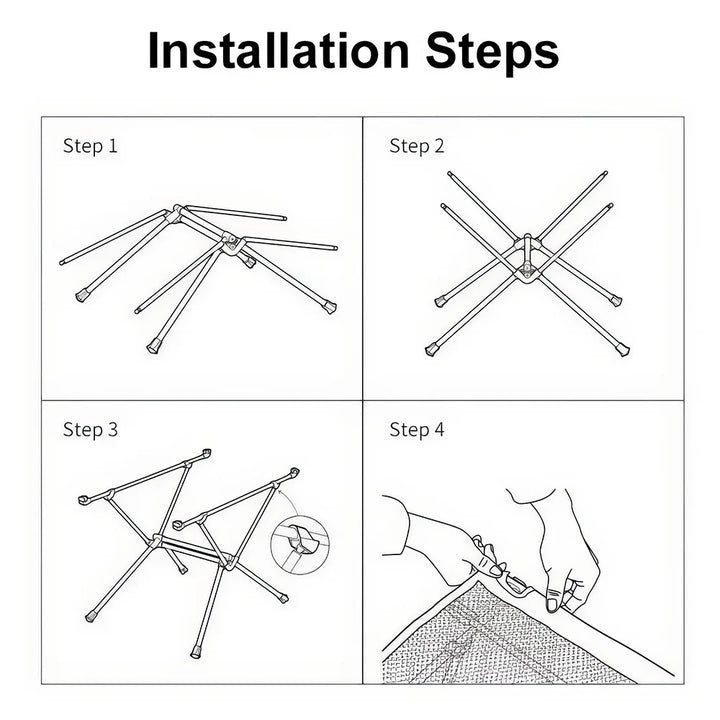 Installation Steps

Step 1

Step 2

Step 3

Step 4