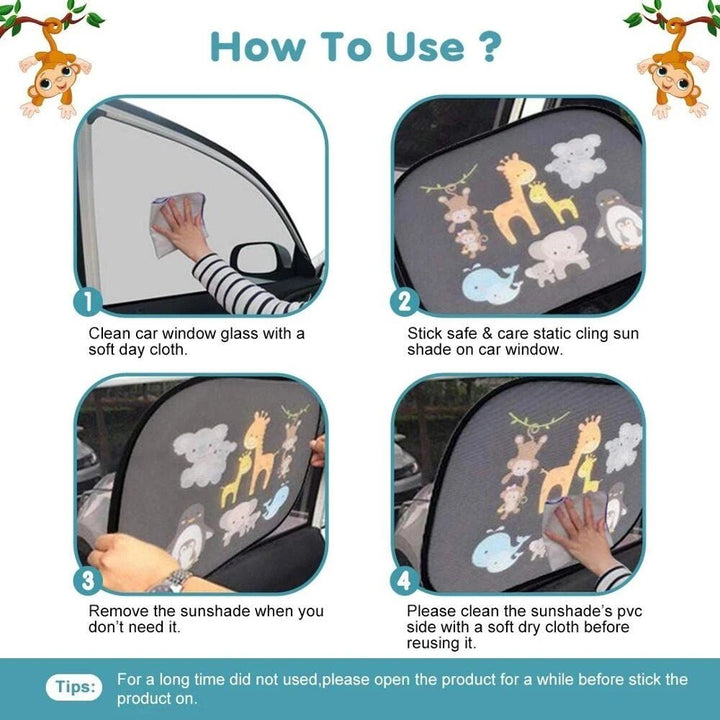 How To Use ?

1

Clean car window glass with a soft day cloth.

2

Stick safe & care static cling sun shade on car window.

3

Remove the sunshade when you don't need it.

4

Please clean the sunshade's pvc side with a soft dry cloth before reusing it.

Tips: For a long time did not used,please open the product for a while before stick the product on.