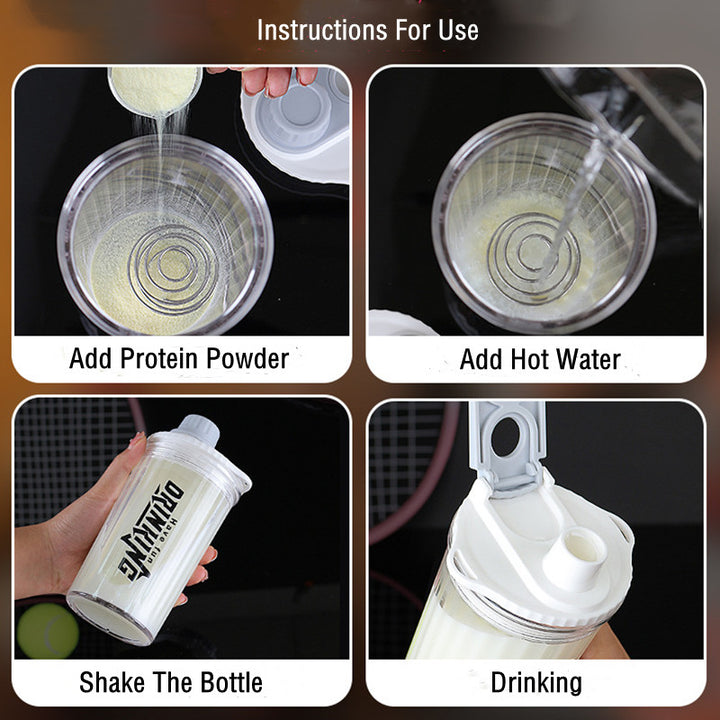 Instructions For Use

Add Protein Powder

Add Hot Water

DRINKING
Have fun

Shake The Bottle

Drinking