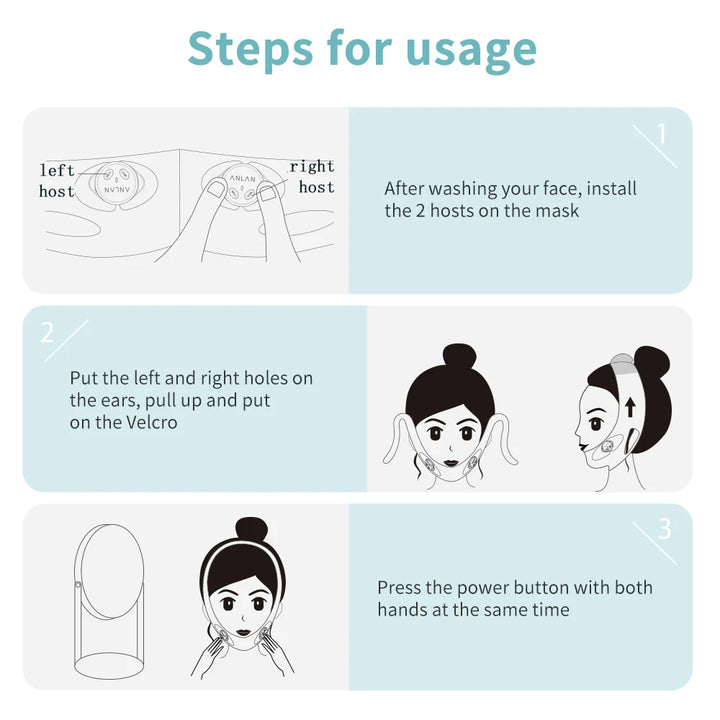 Steps for usage

left host

ANLAN

ANLAN

right host

1

After washing your face, install the 2 hosts on the mask

2

Put the left and right holes on the ears, pull up and put on the Velcro

3

Press the power button with both hands at the same time