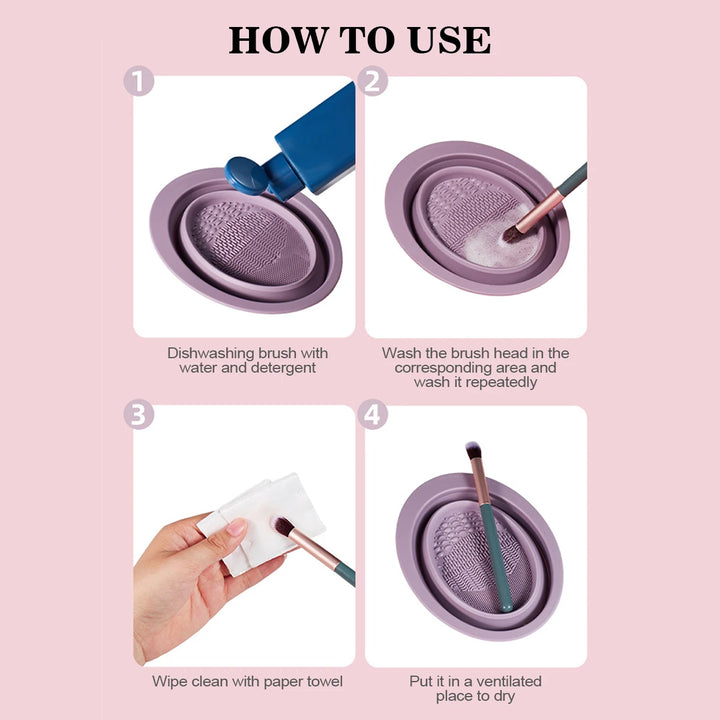 HOW TO USE

1

Dishwashing brush with water and detergent

2

Wash the brush head in the corresponding area and wash it repeatedly

3

Wipe clean with paper towel

4

Put it in a ventilated place to dry