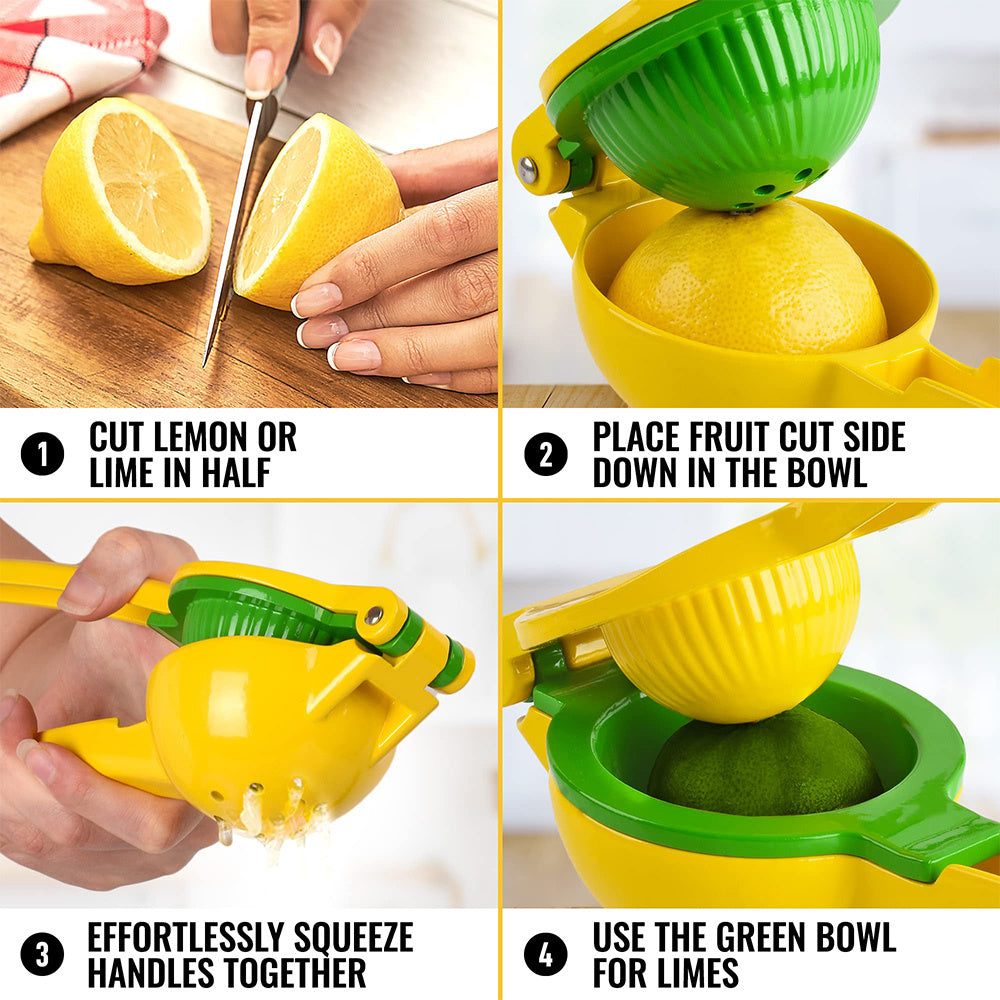 1 CUT LEMON OR LIME IN HALF

2 PLACE FRUIT CUT SIDE DOWN IN THE BOWL

3 EFFORTLESSLY SQUEEZE HANDLES TOGETHER

4 USE THE GREEN BOWL FOR LIMES