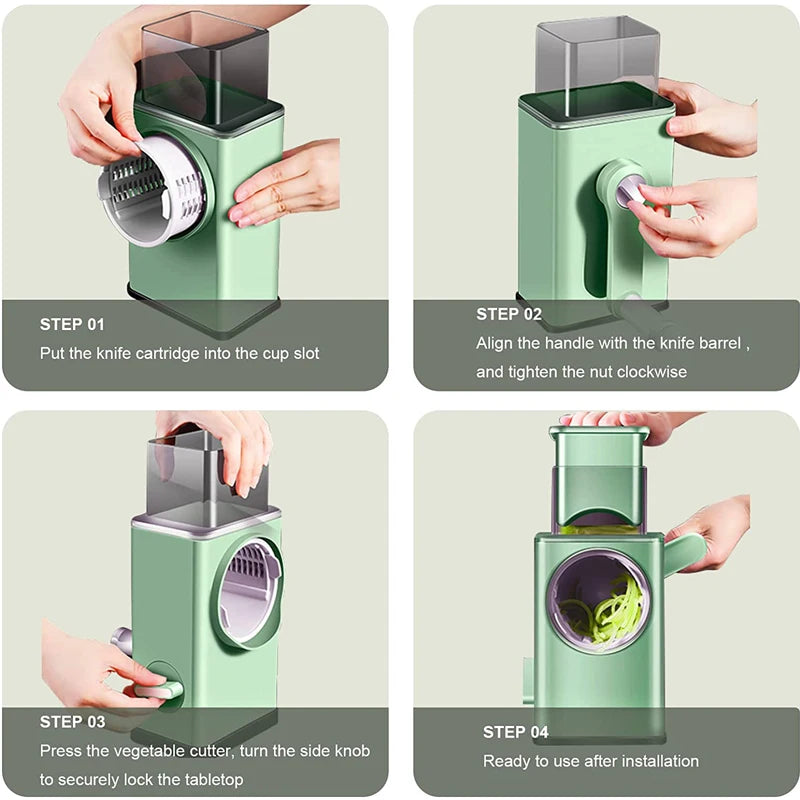 STEP 01
Put the knife cartridge into the cup slot

STEP 02
Align the handle with the knife barrel , and tighten the nut clockwise

STEP 03
Press the vegetable cutter, turn the side knob to securely lock the tabletop

STEP 04
Ready to use after installation