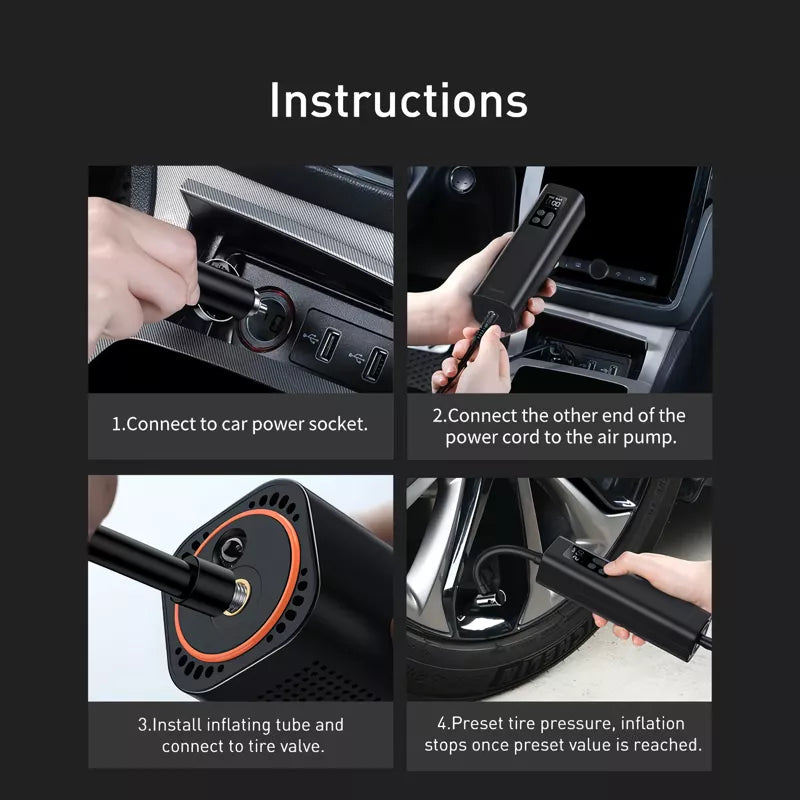 Instructions

1.Connect to car power socket.

2.Connect the other end of the power cord to the air pump.

3.Install inflating tube and connect to tire valve.

4.Preset tire pressure, inflation stops once preset value is reached.