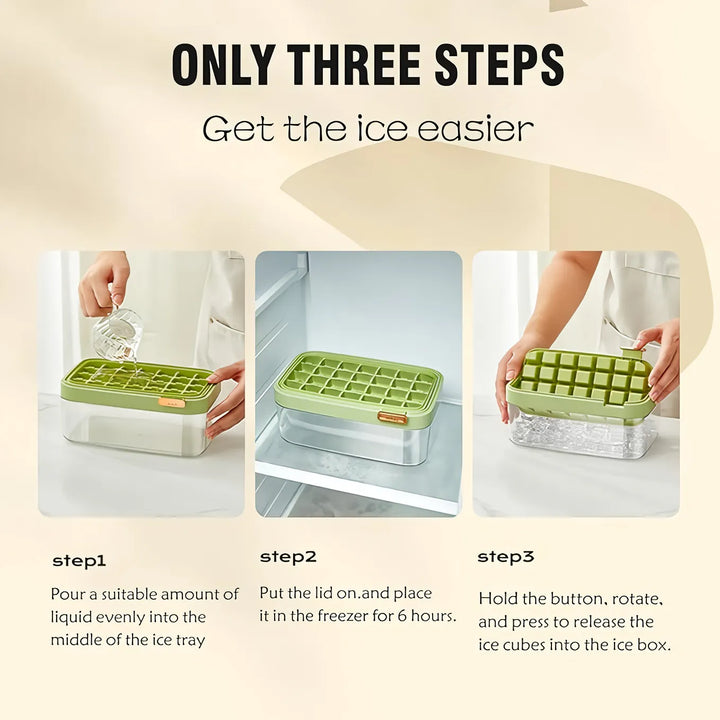 ONLY THREE STEPS

Get the ice easier

step1

Pour a suitable amount of liquid evenly into the middle of the ice tray

step2

Put the lid on.and place it in the freezer for 6 hours.

step3

Hold the button, rotate, and press to release the ice cubes into the ice box.