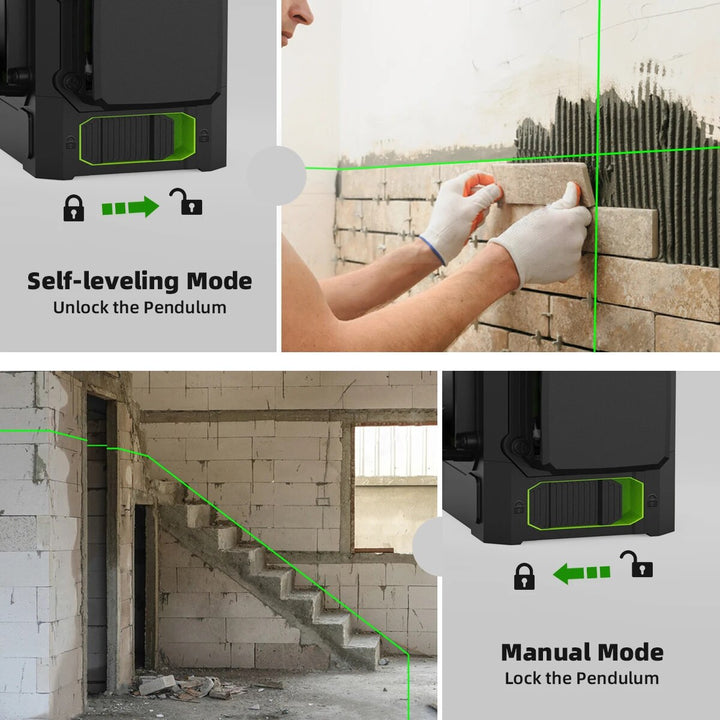 Self-leveling Mode
Unlock the Pendulum

Manual Mode
Lock the Pendulum