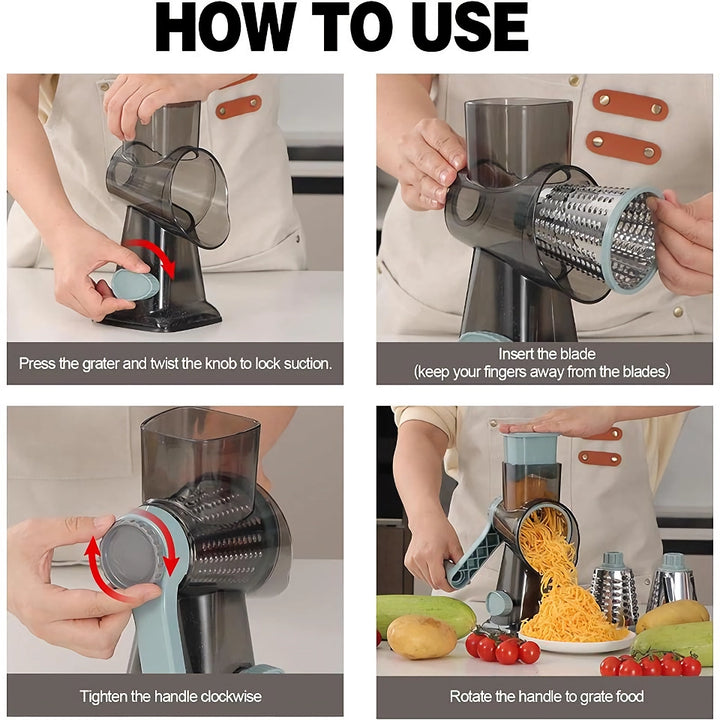 HOW TO USE

Press the grater and twist the knob to lock suction.

Insert the blade
(keep your fingers away from the blades)

Tighten the handle clockwise

Rotate the handle to grate food