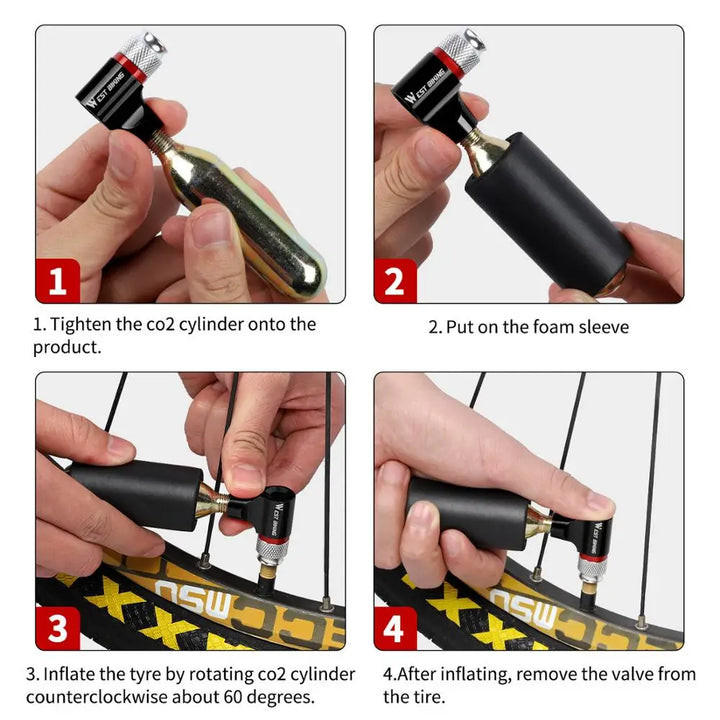 WEST BIKING

1

1. Tighten the co2 cylinder onto the product.

WEST BIKING

2

2. Put on the foam sleeve

WEST BIKING

MSU

3

3. Inflate the tyre by rotating co2 cylinder counterclockwise about 60 degrees.

WEST BIKING

MSU

4

4.After inflating, remove the valve from the tire.