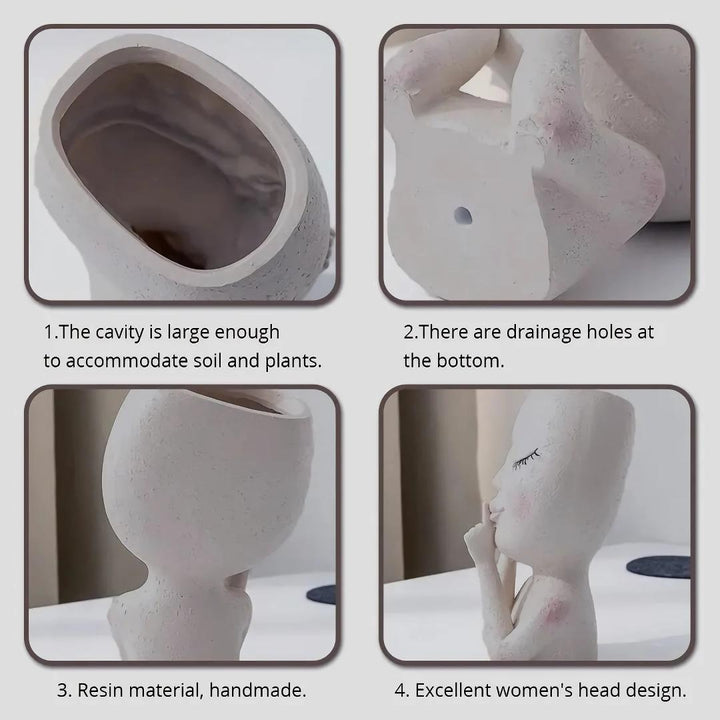 1.The cavity is large enough to accommodate soil and plants.

2.There are drainage holes at the bottom.

3. Resin material, handmade.

4. Excellent women's head design.