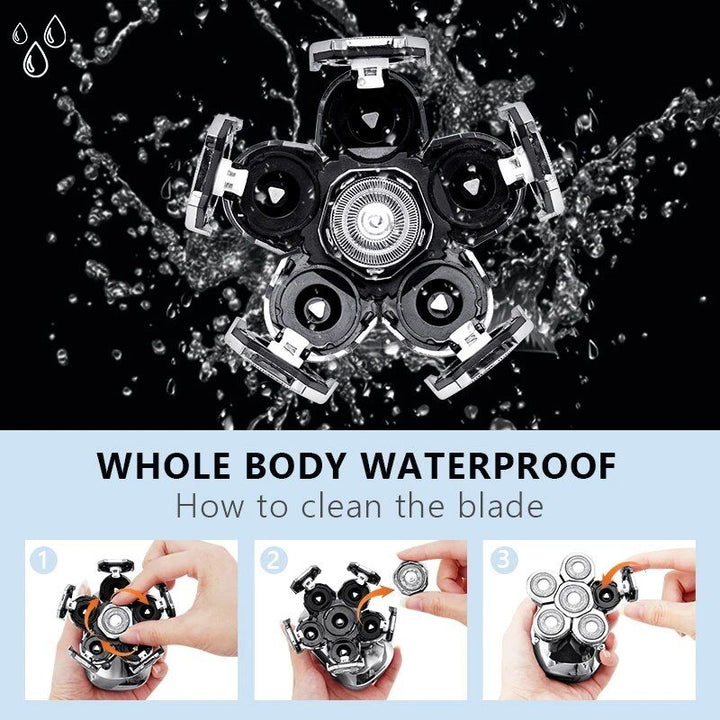 WHOLE BODY WATERPROOF
How to clean the blade

1

2

3