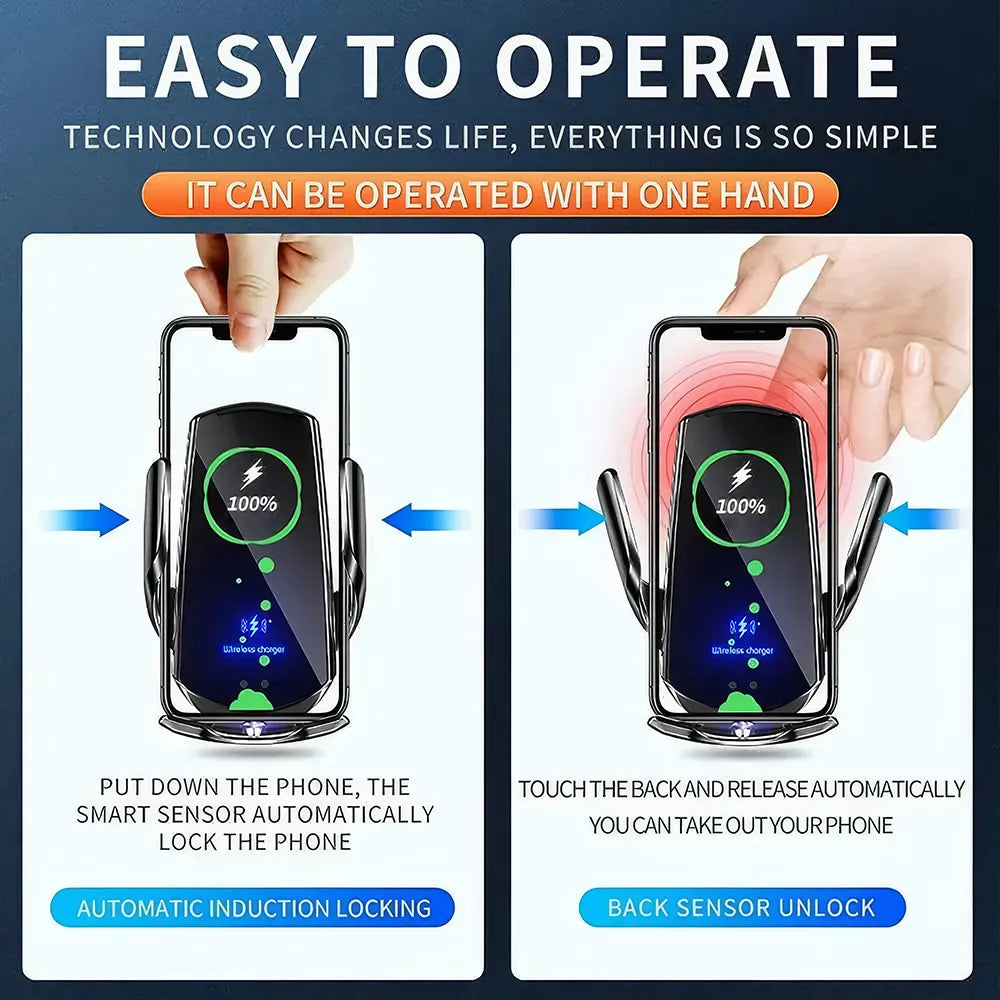 EASY TO OPERATE

TECHNOLOGY CHANGES LIFE, EVERYTHING IS SO SIMPLE

IT CAN BE OPERATED WITH ONE HAND

100%

Wireless charger

PUT DOWN THE PHONE, THE SMART SENSOR AUTOMATICALLY LOCK THE PHONE

AUTOMATIC INDUCTION LOCKING

100%

Wireless charger

TOUCH THE BACK AND RELEASE AUTOMATICALLY YOU CAN TAKE OUT YOUR PHONE

BACK SENSOR UNLOCK