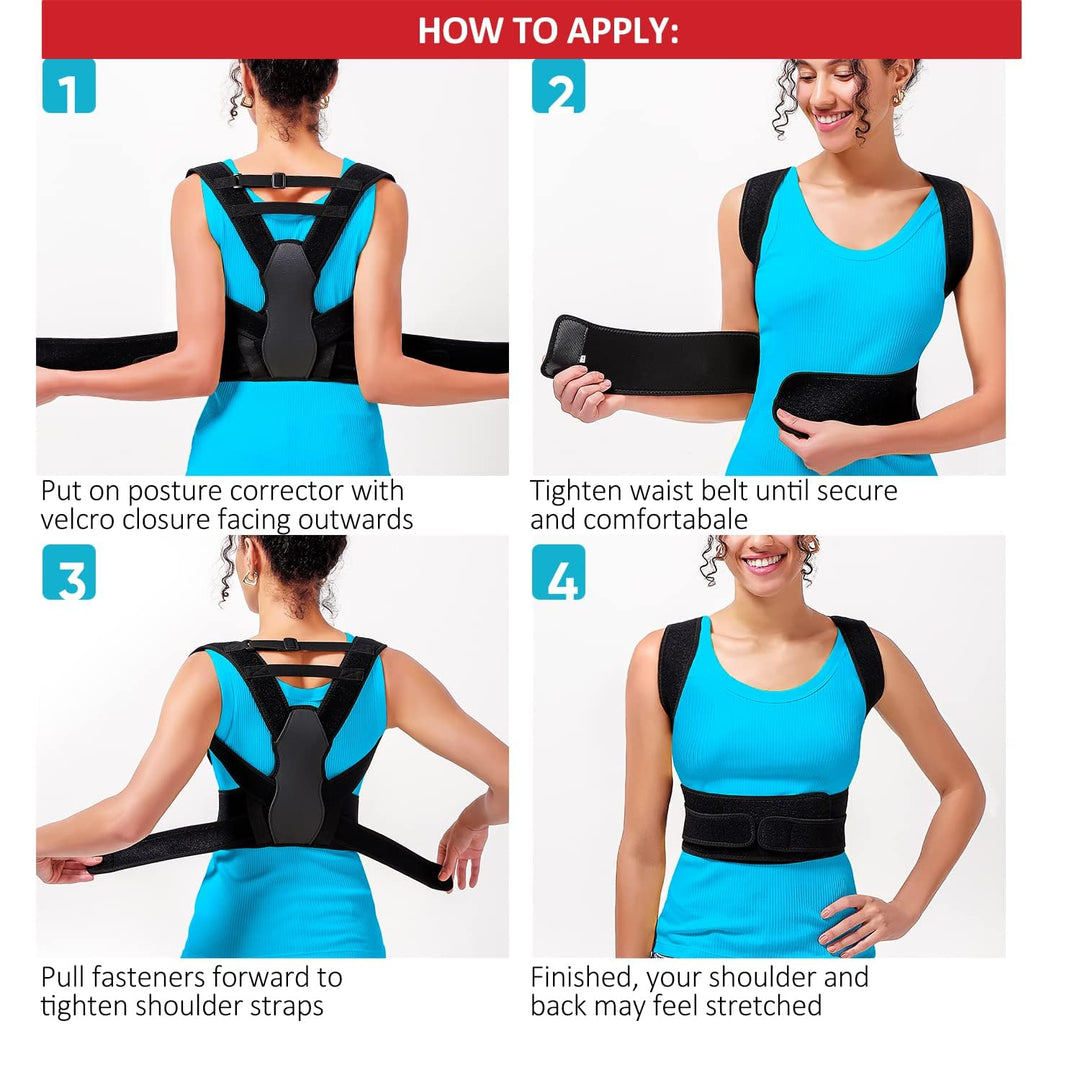 HOW TO APPLY:

1

Put on posture corrector with velcro closure facing outwards

2

Tighten waist belt until secure and comfortabale

3

Pull fasteners forward to tighten shoulder straps

4

Finished, your shoulder and back may feel stretched