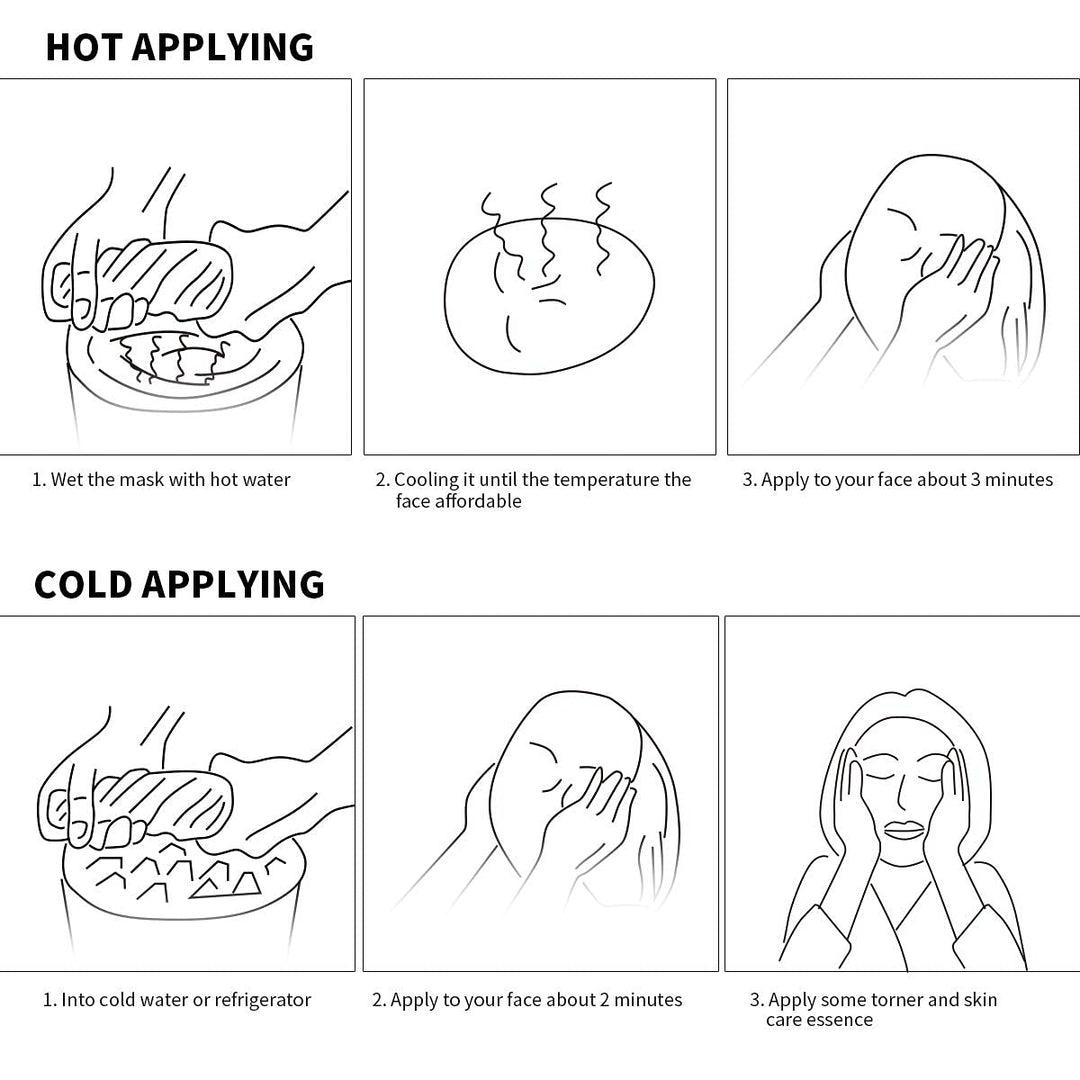 HOT APPLYING

1. Wet the mask with hot water

2. Cooling it until the temperature the face affordable

3. Apply to your face about 3 minutes

COLD APPLYING

1. Into cold water or refrigerator

2. Apply to your face about 2 minutes

3. Apply some torner and skin care essence