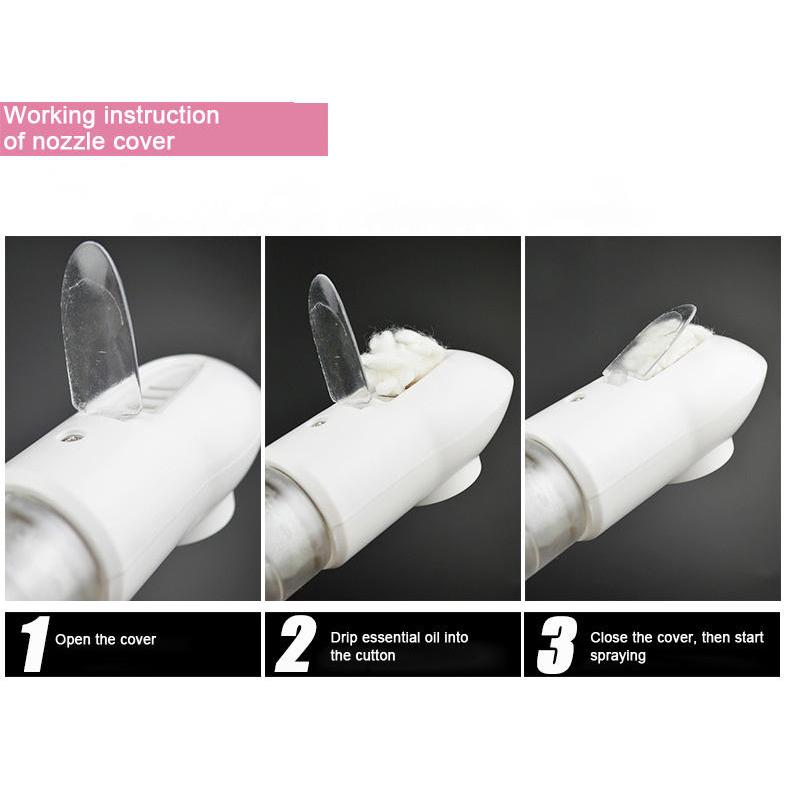 Working instruction of nozzle cover

1 Open the cover

2 Drip essential oil into the cutton

3 Close the cover, then start spraying