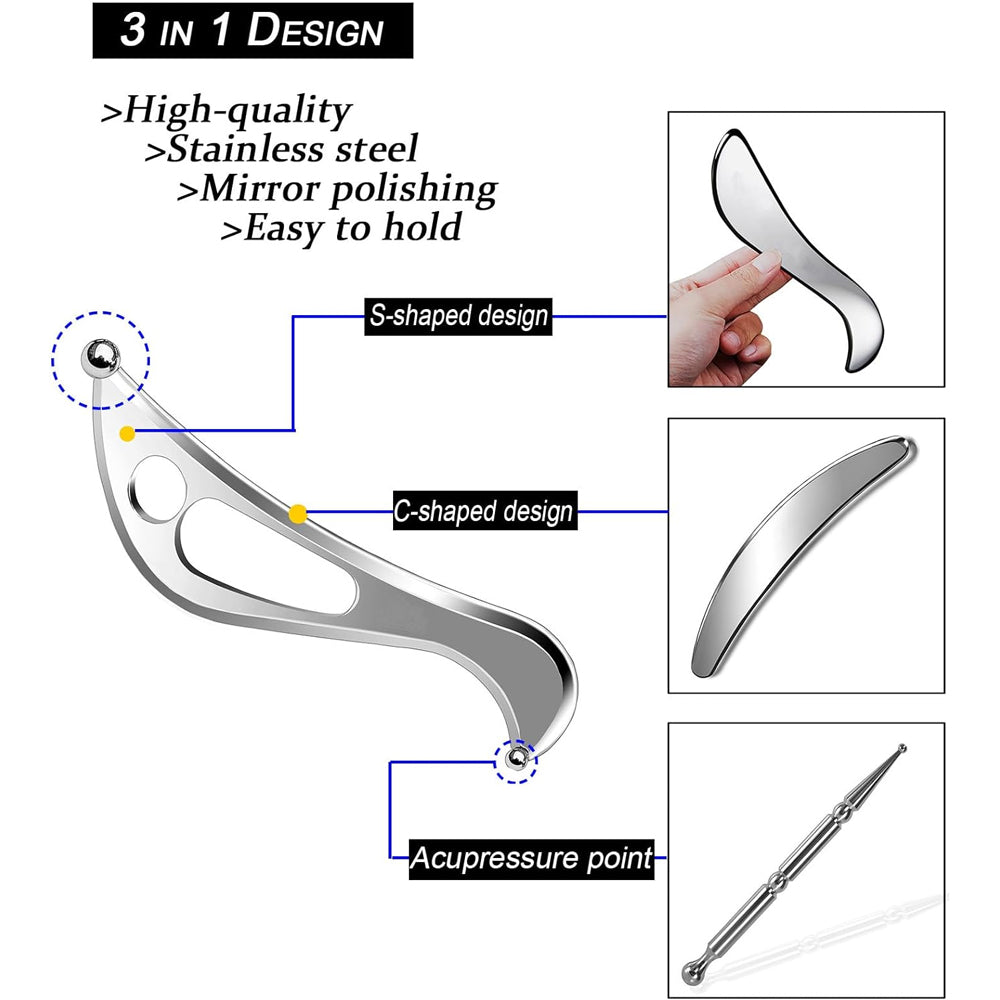 3 IN 1 DESIGN

>High-quality
>Stainless steel
>Mirror polishing
>Easy to hold

S-shaped design

C-shaped design

Acupressure point