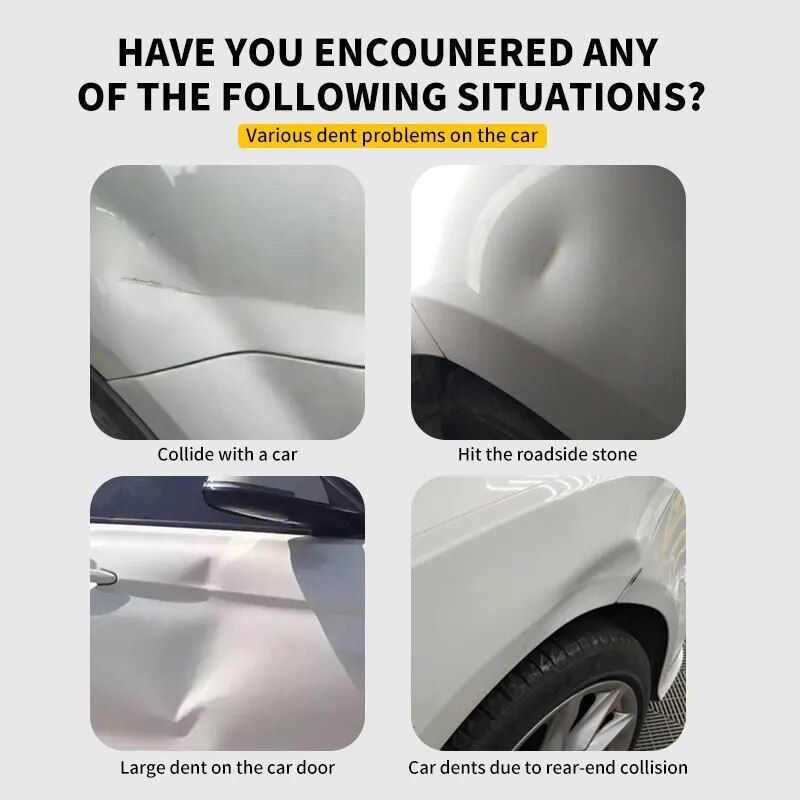 HAVE YOU ENCOUNERED ANY OF THE FOLLOWING SITUATIONS?

Various dent problems on the car

Collide with a car

Hit the roadside stone

Large dent on the car door

Car dents due to rear-end collision