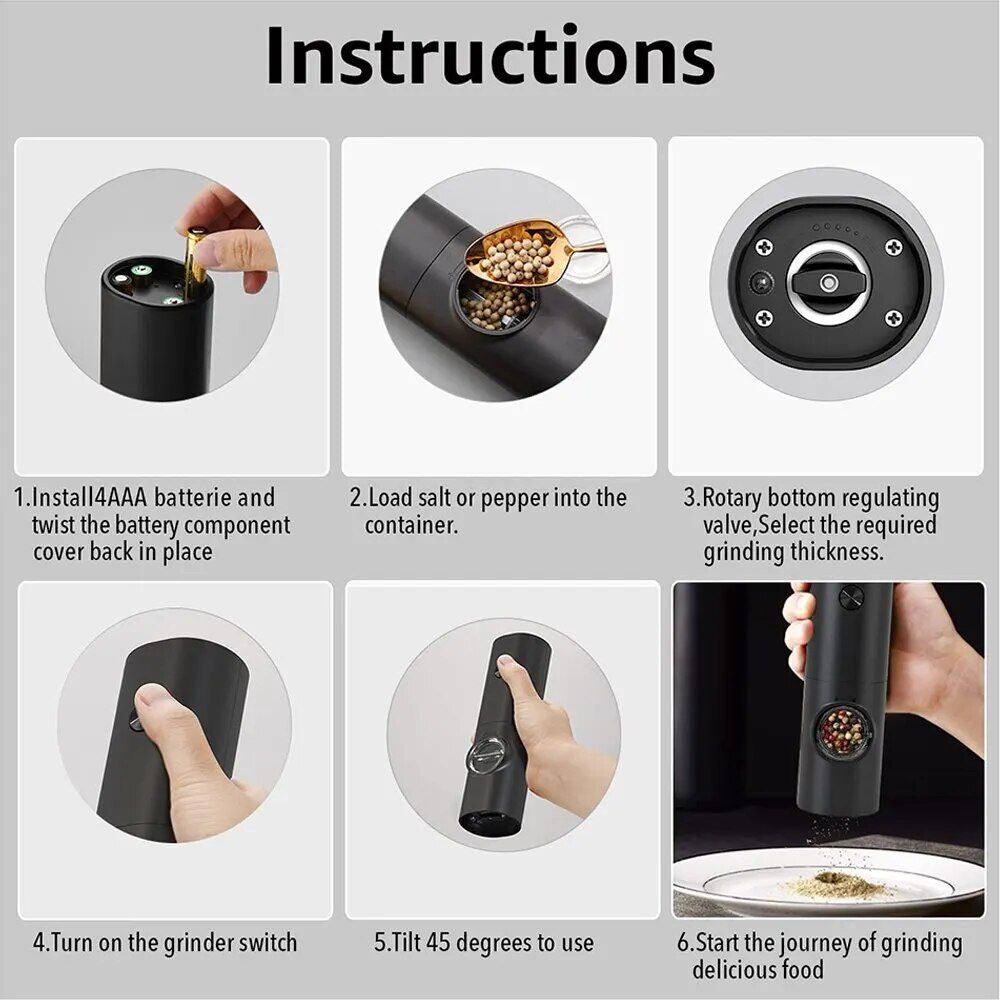 Instructions

1.Install4AAA batterie and twist the battery component cover back in place

2.Load salt or pepper into the container.

3.Rotary bottom regulating valve,Select the required grinding thickness.

4.Turn on the grinder switch

5.Tilt 45 degrees to use

6.Start the journey of grinding delicious food