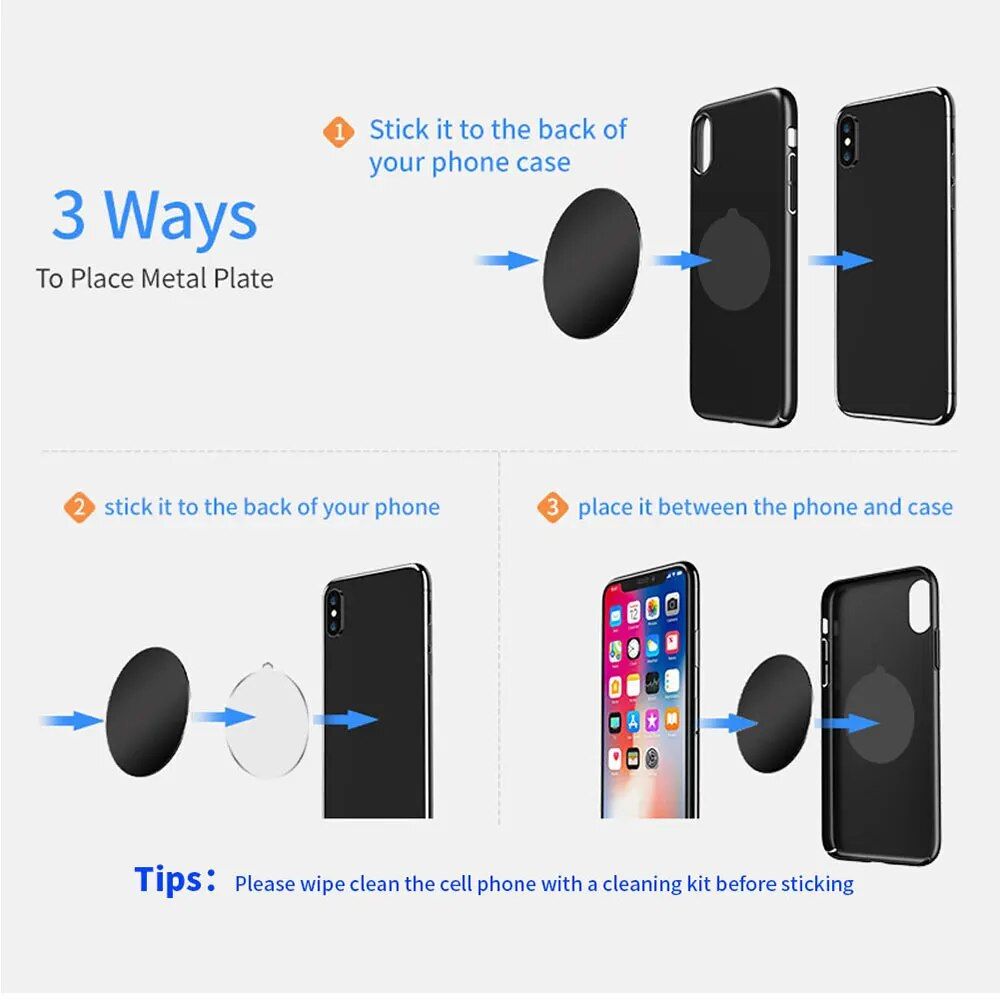 3 Ways
To Place Metal Plate

1 Stick it to the back of your phone case

2 stick it to the back of your phone

3 place it between the phone and case

Tips： Please wipe clean the cell phone with a cleaning kit before sticking