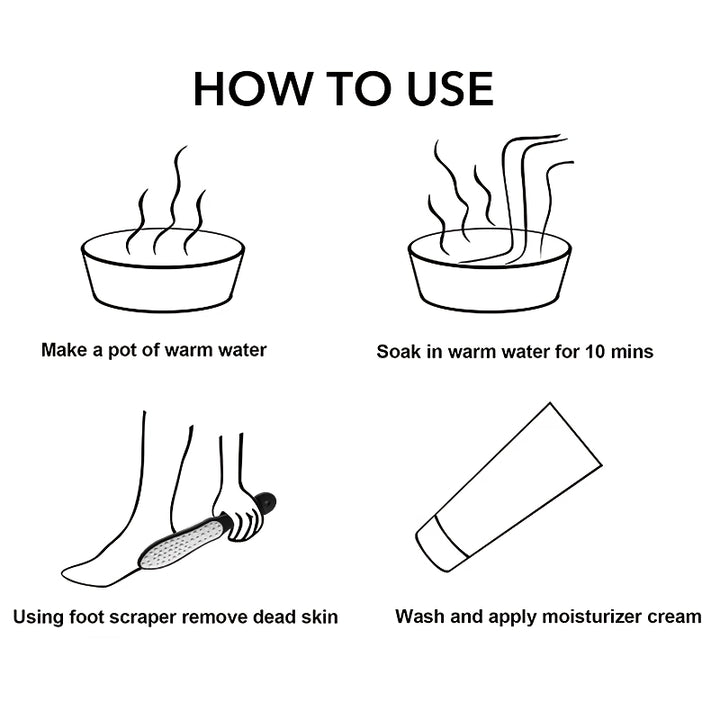 HOW TO USE

Make a pot of warm water

Soak in warm water for 10 mins

Using foot scraper remove dead skin

Wash and apply moisturizer cream