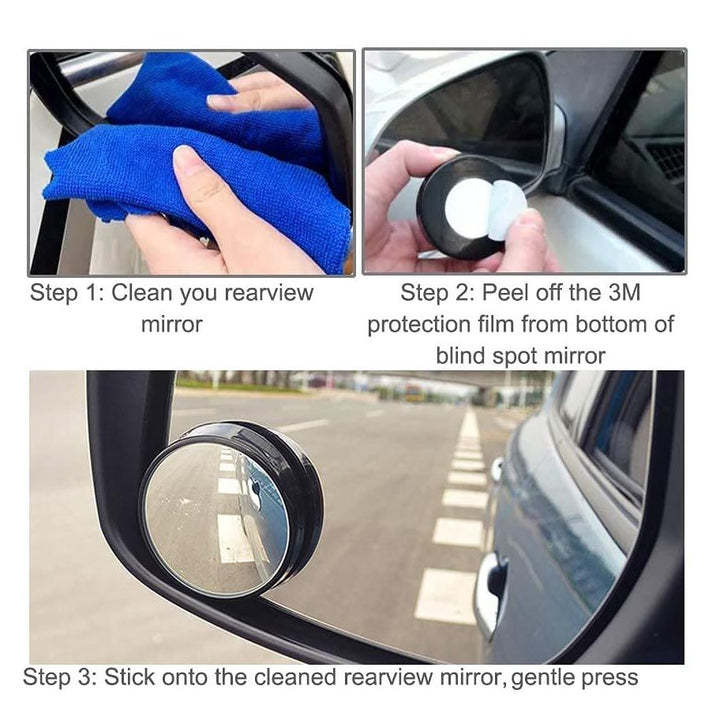 Step 1: Clean you rearview mirror

Step 2: Peel off the 3M protection film from bottom of blind spot mirror

Step 3: Stick onto the cleaned rearview mirror, gentle press