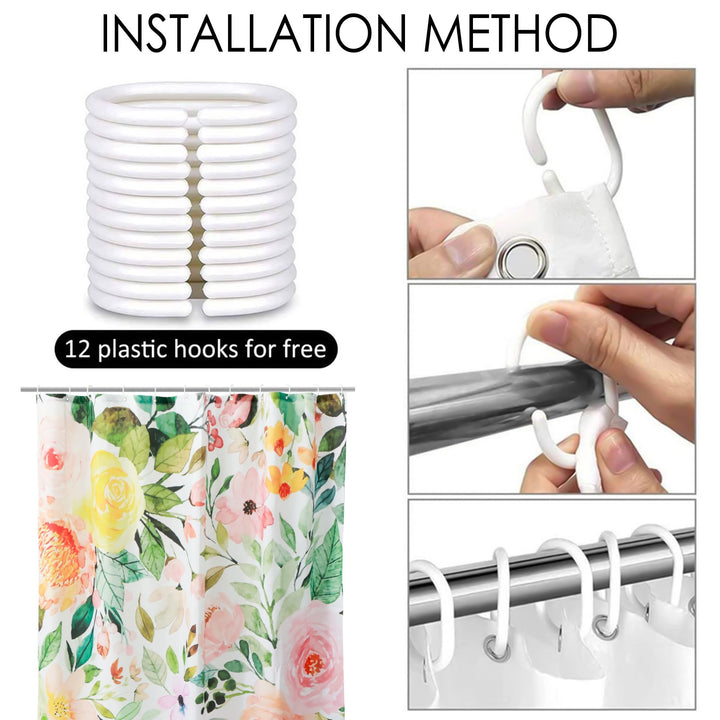 INSTALLATION METHOD

12 plastic hooks for free