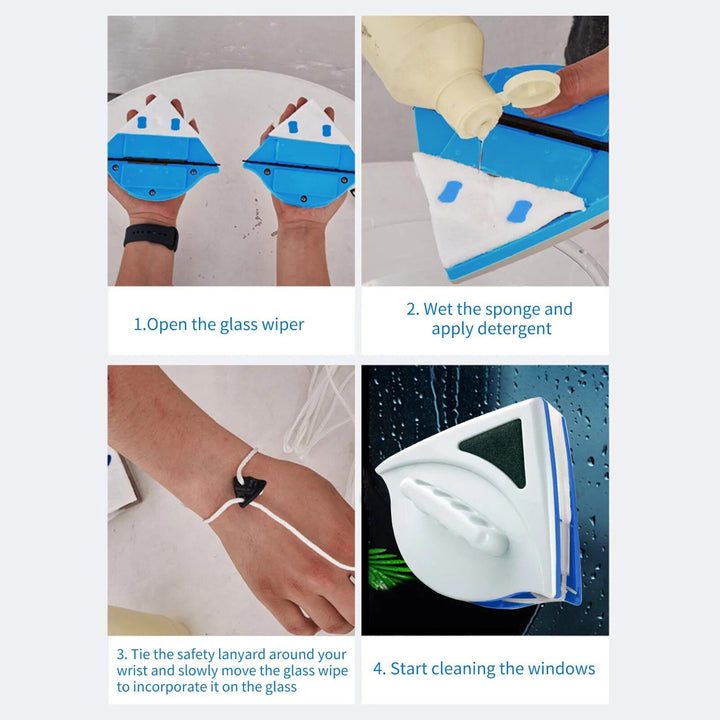 1.Open the glass wiper

2. Wet the sponge and apply detergent

3. Tie the safety lanyard around your wrist and slowly move the glass wipe to incorporate it on the glass

4. Start cleaning the windows