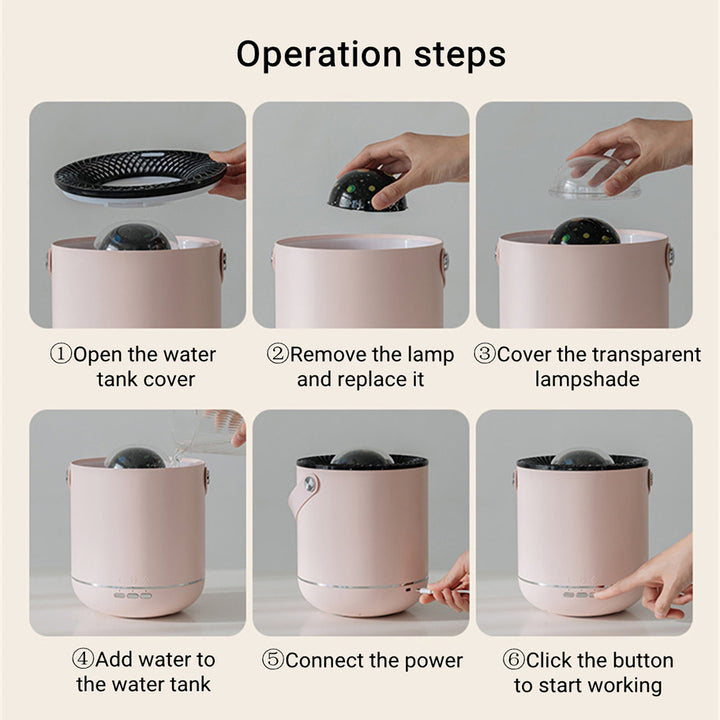 Operation steps

①Open the water tank cover

②Remove the lamp and replace it

③Cover the transparent lampshade

④Add water to the water tank

⑤Connect the power

⑥Click the button to start working