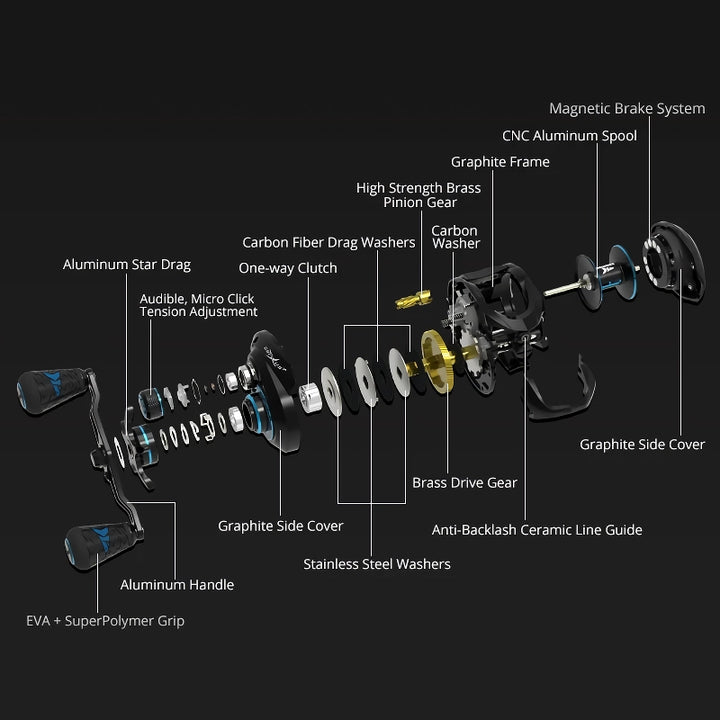 Magnetic Brake System
CNC Aluminum Spool
Graphite Frame
High Strength Brass Pinion Gear
Carbon Washer
Carbon Fiber Drag Washers
One-way Clutch
Aluminum Star Drag
Audible, Micro Click Tension Adjustment
Graphite Side Cover
Brass Drive Gear
Anti-Backlash Ceramic Line Guide
Graphite Side Cover
Stainless Steel Washers
Aluminum Handle
EVA + SuperPolymer Grip