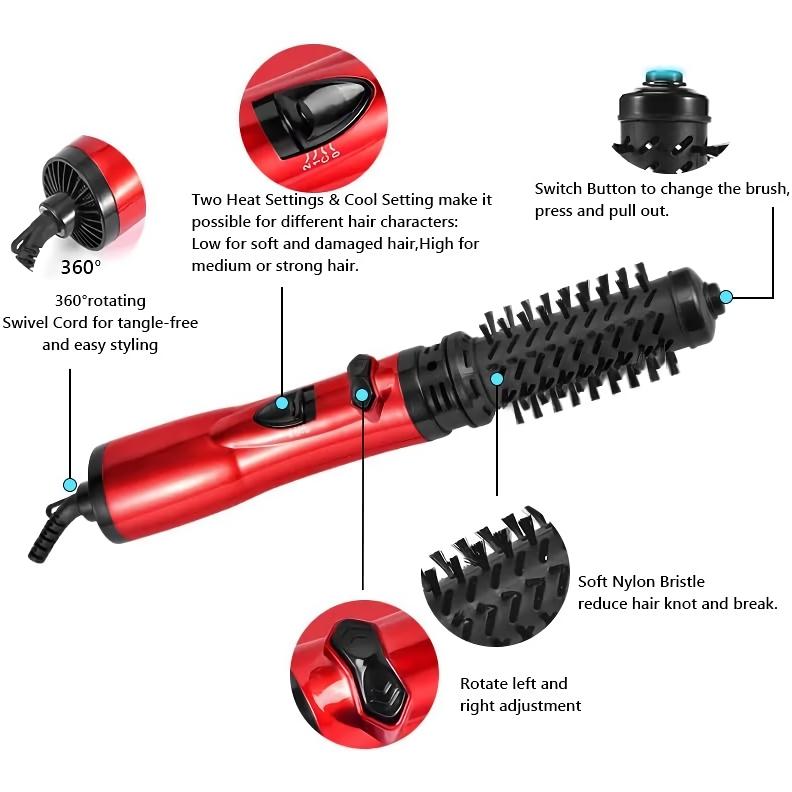 360°

360°rotating
Swivel Cord for tangle-free and easy styling

Two Heat Settings & Cool Setting make it possible for different hair characters: Low for soft and damaged hair,High for medium or strong hair.

Switch Button to change the brush, press and pull out.

Soft Nylon Bristle
reduce hair knot and break.

Rotate left and right adjustment