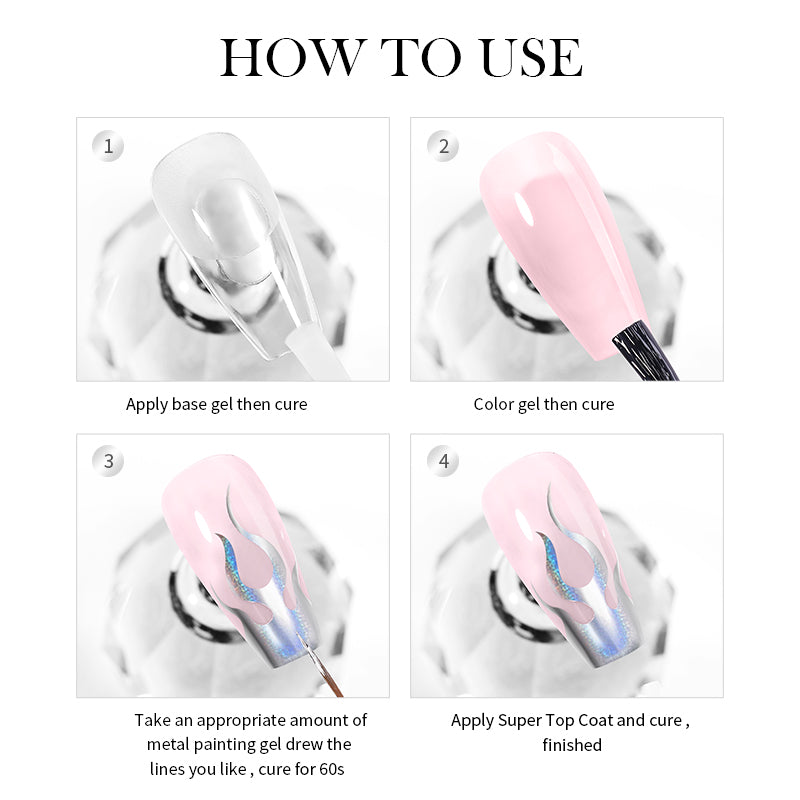 HOW TO USE

1

Apply base gel then cure

2

Color gel then cure

3

Take an appropriate amount of metal painting gel drew the lines you like , cure for 60s

4

Apply Super Top Coat and cure , finished