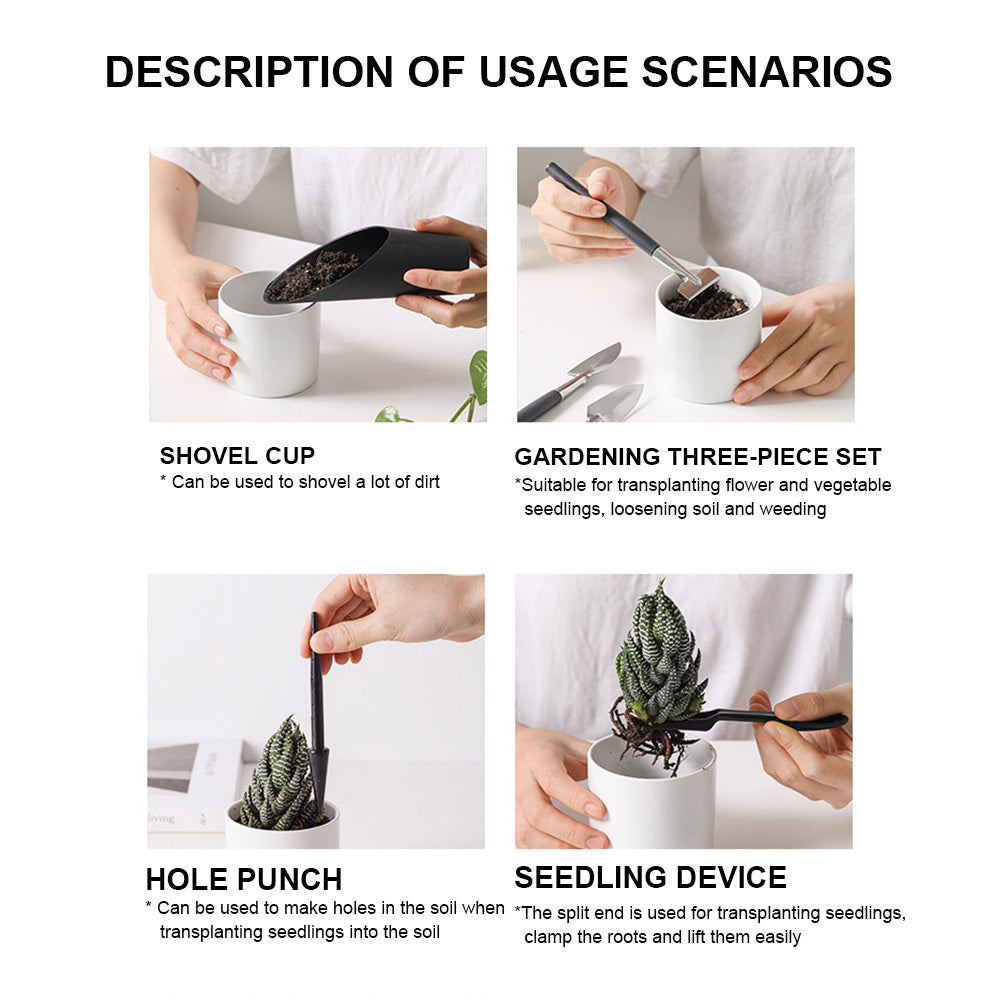 DESCRIPTION OF USAGE SCENARIOS

SHOVEL CUP
* Can be used to shovel a lot of dirt

GARDENING THREE-PIECE SET
*Suitable for transplanting flower and vegetable seedlings, loosening soil and weeding

living

HOLE PUNCH
* Can be used to make holes in the soil when transplanting seedlings into the soil

SEEDLING DEVICE
*The split end is used for transplanting seedlings, clamp the roots and lift them easily