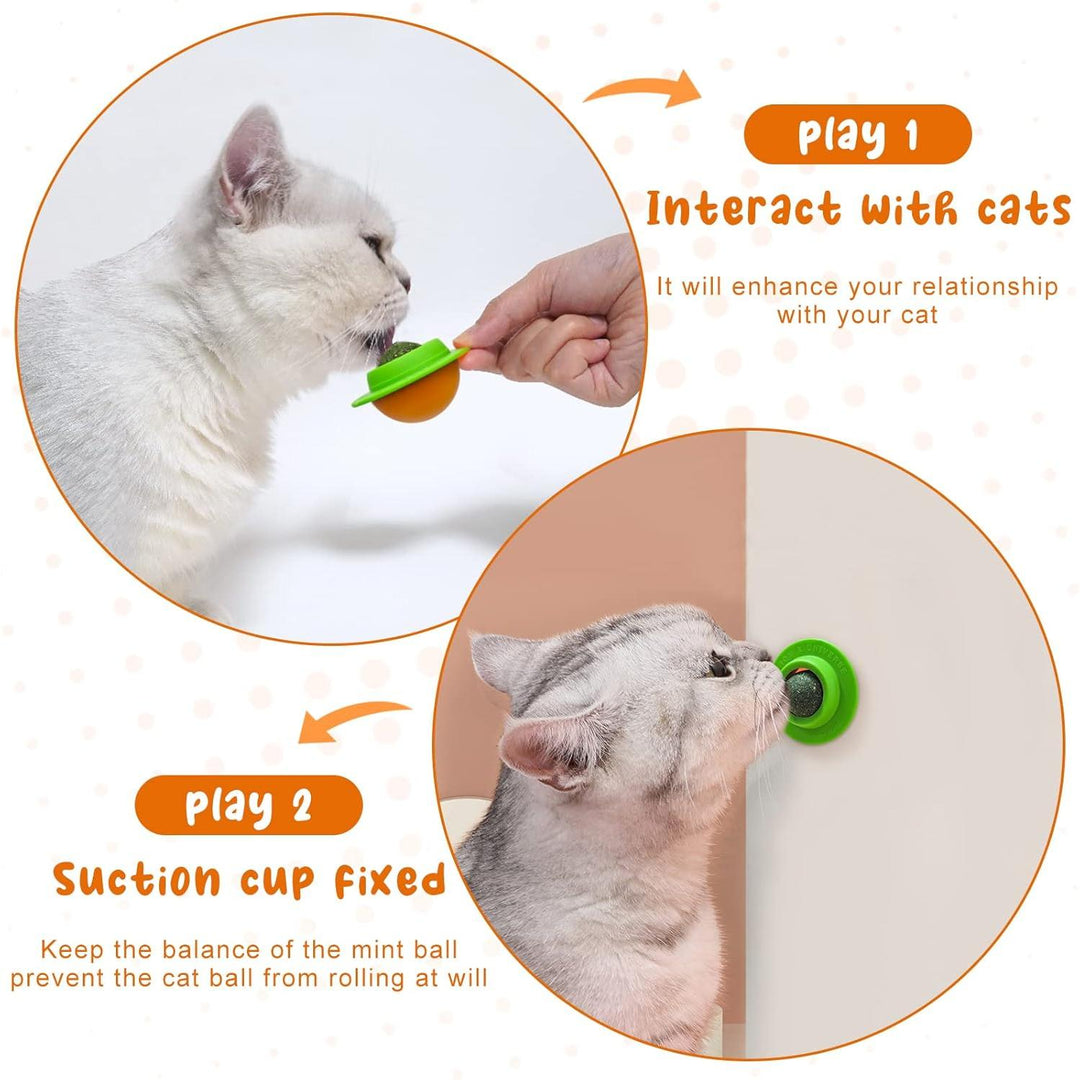 play 1

Interact with cats

It will enhance your relationship with your cat

play 2

Suction cup fixed

Keep the balance of the mint ball prevent the cat ball from rolling at will