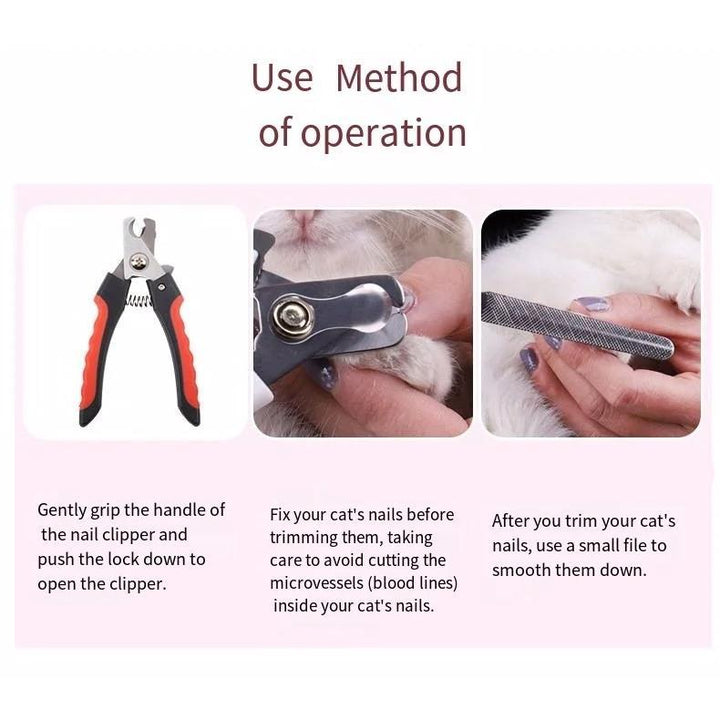 Use Method
of operation

Gently grip the handle of the nail clipper and push the lock down to open the clipper.

Fix your cat's nails before trimming them, taking care to avoid cutting the microvessels (blood lines) inside your cat's nails.

After you trim your cat's nails, use a small file to smooth them down.