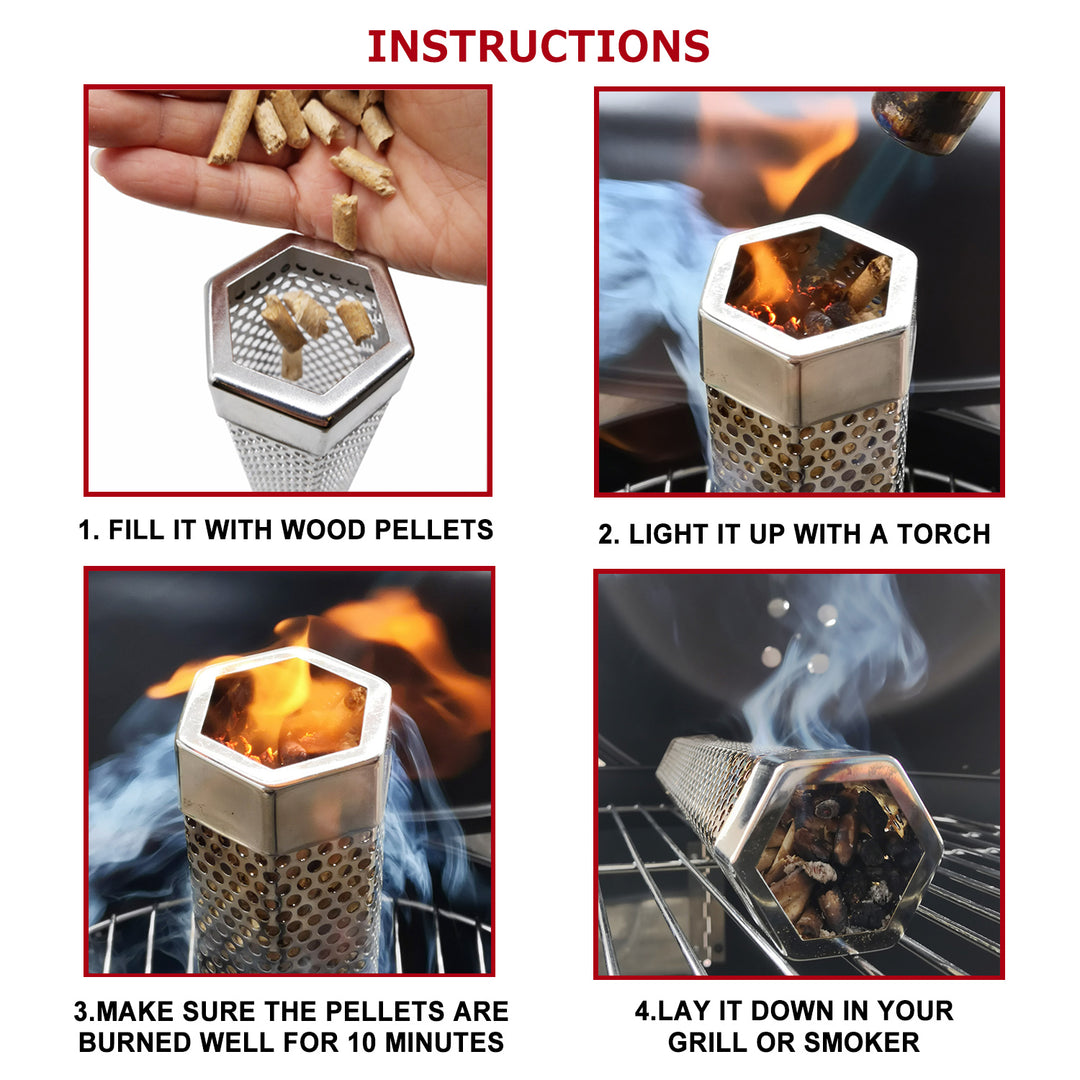 INSTRUCTIONS

1. FILL IT WITH WOOD PELLETS

2. LIGHT IT UP WITH A TORCH

3.MAKE SURE THE PELLETS ARE BURNED WELL FOR 10 MINUTES

4.LAY IT DOWN IN YOUR GRILL OR SMOKER