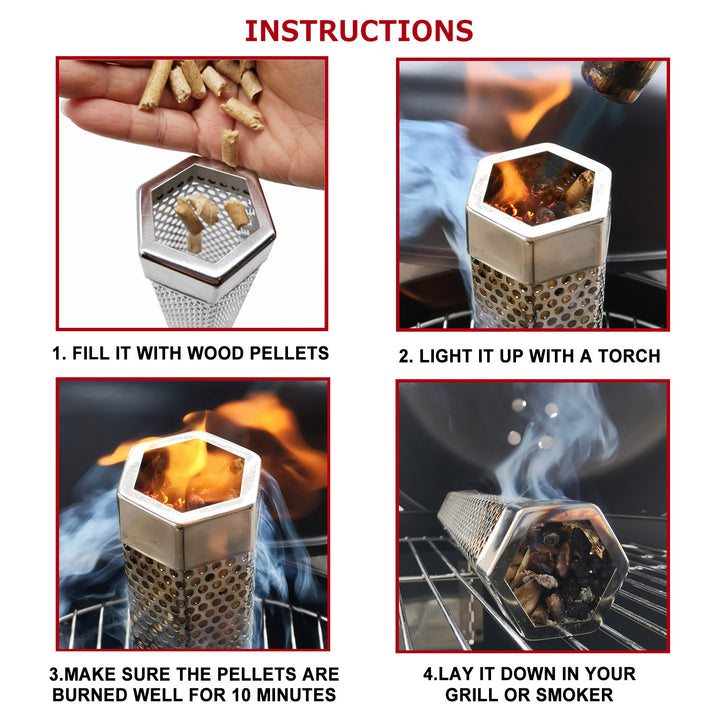 INSTRUCTIONS

1. FILL IT WITH WOOD PELLETS

2. LIGHT IT UP WITH A TORCH

3.MAKE SURE THE PELLETS ARE BURNED WELL FOR 10 MINUTES

4.LAY IT DOWN IN YOUR GRILL OR SMOKER