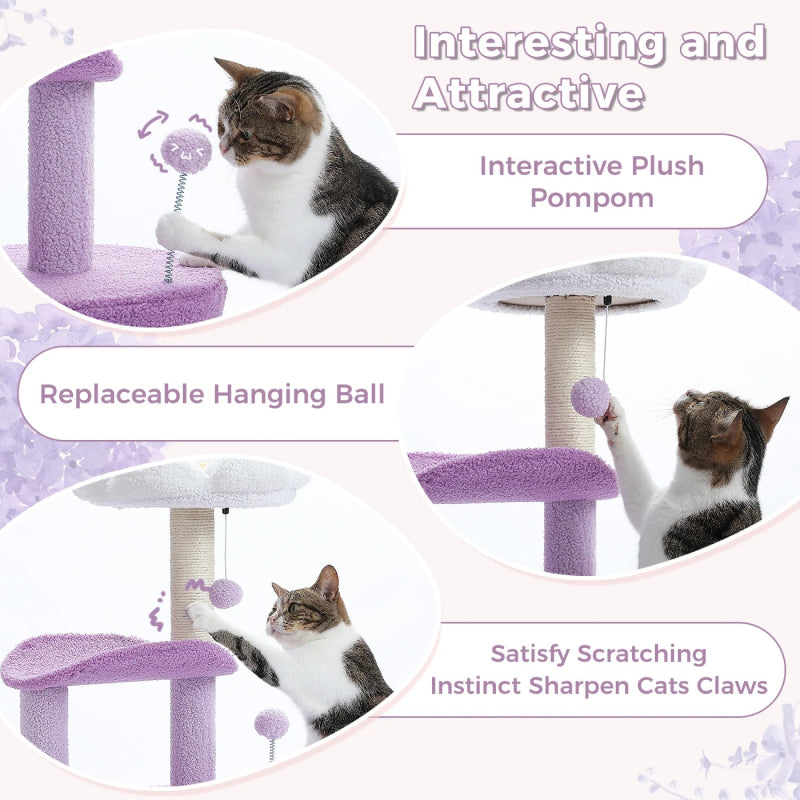 Interesting and Attractive

Interactive Plush Pompom

Replaceable Hanging Ball

Satisfy Scratching Instinct Sharpen Cats Claws